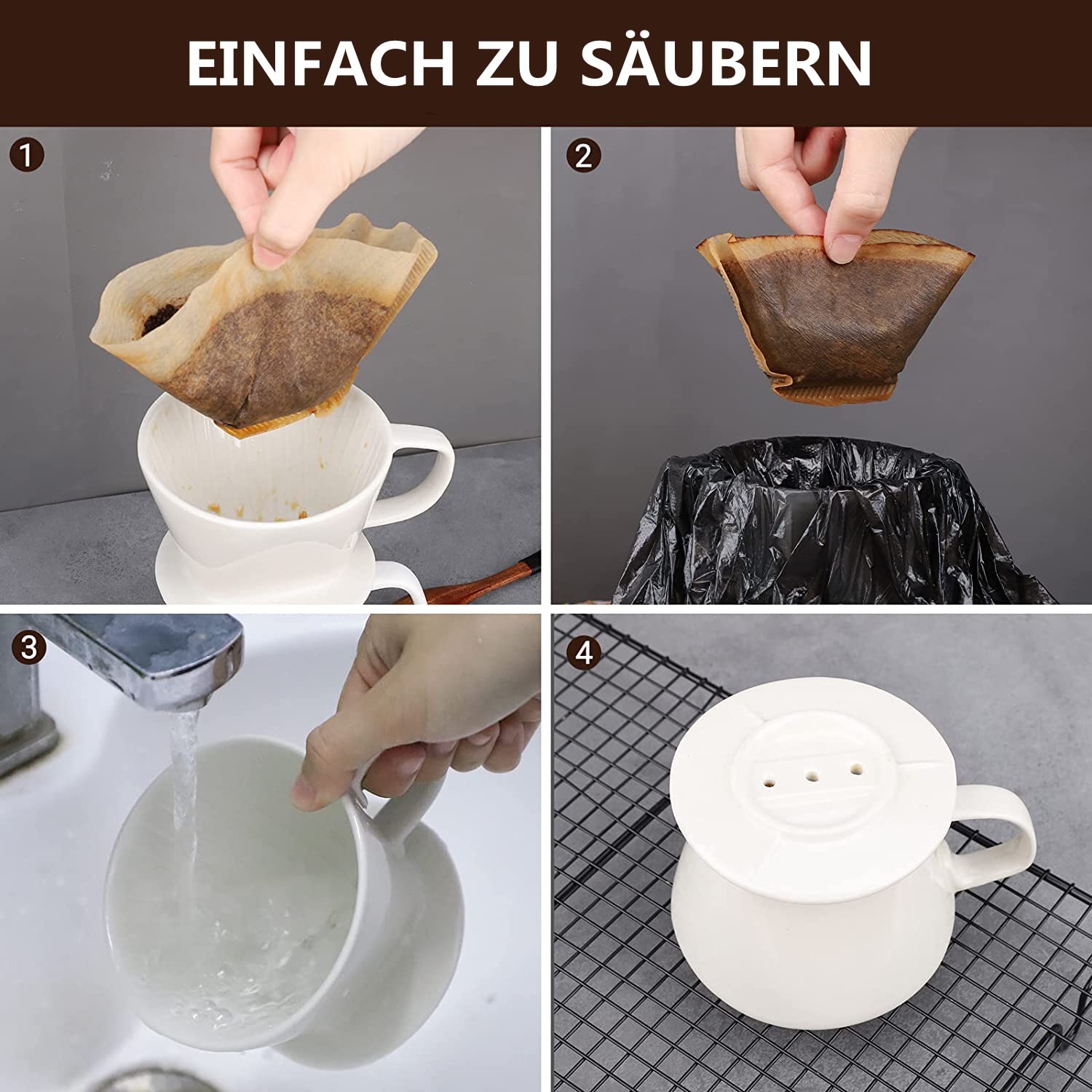 EINFACH ZU SÄUBERN

1

2

3

4