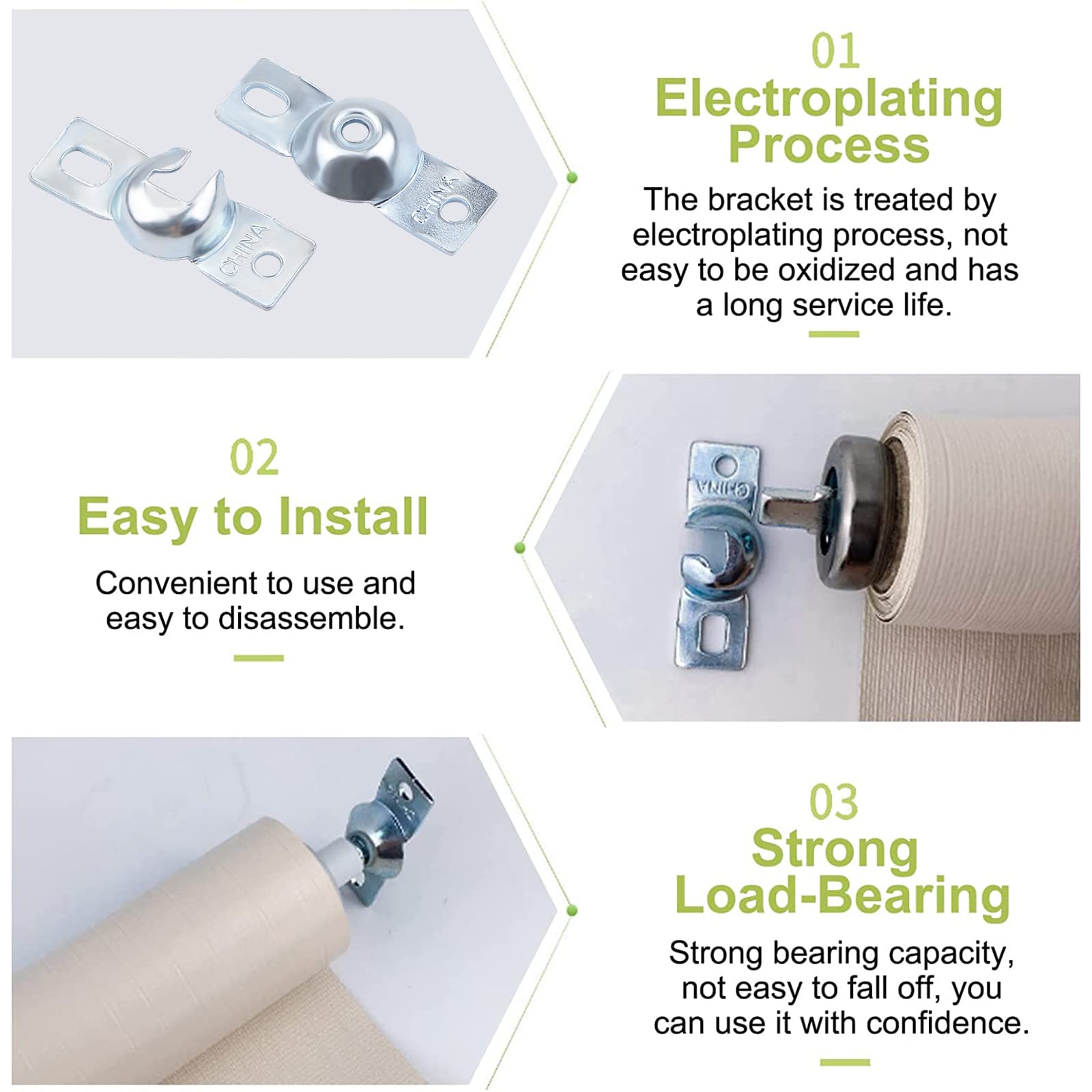 CHINA

CHINA

01
Electroplating Process

The bracket is treated by electroplating process, not easy to be oxidized and has a long service life.

02
Easy to Install

Convenient to use and easy to disassemble.

CHINA

03
Strong Load-Bearing

Strong bearing capacity, not easy to fall off, you can use it with confidence.