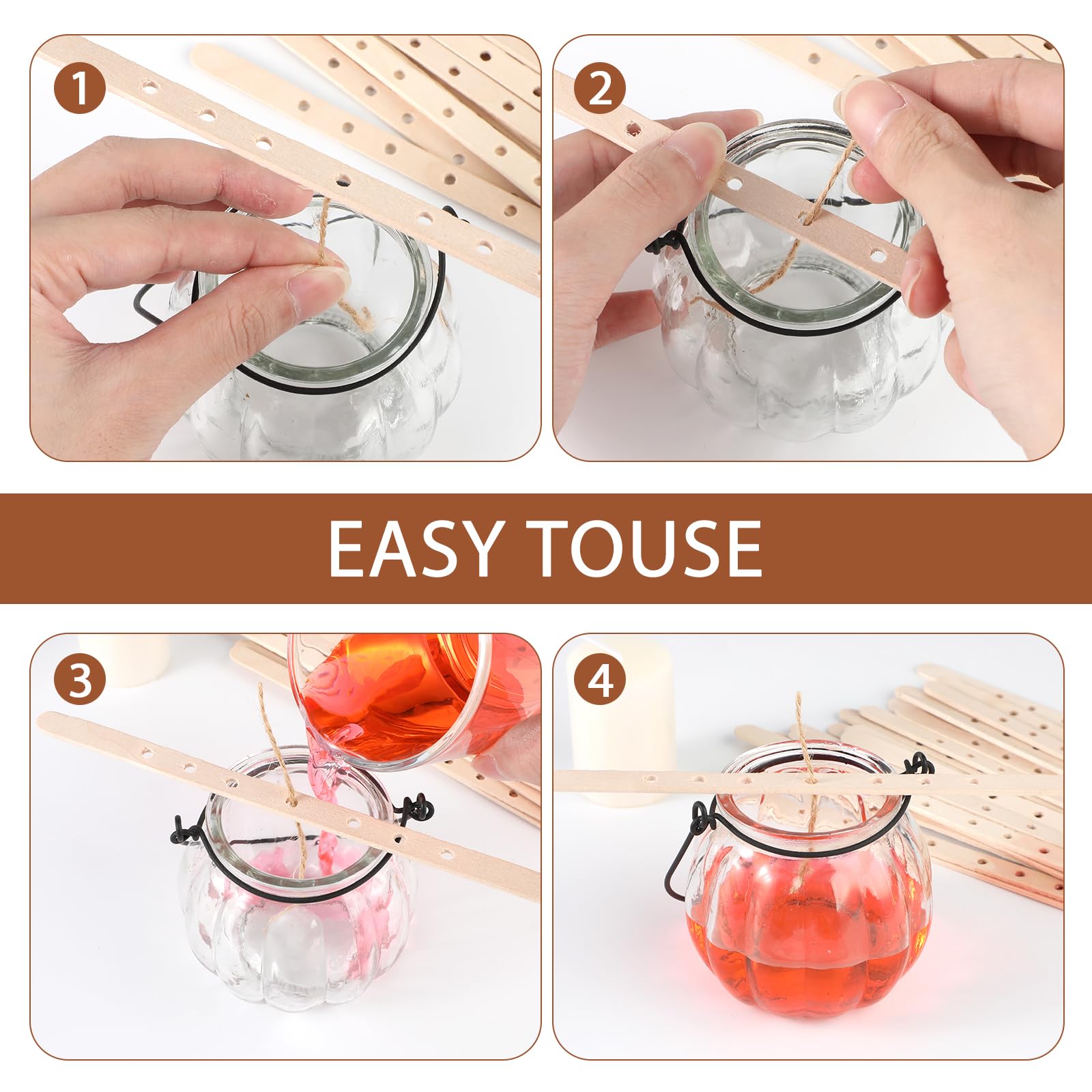 1

2

EASY TOUSE

3

4