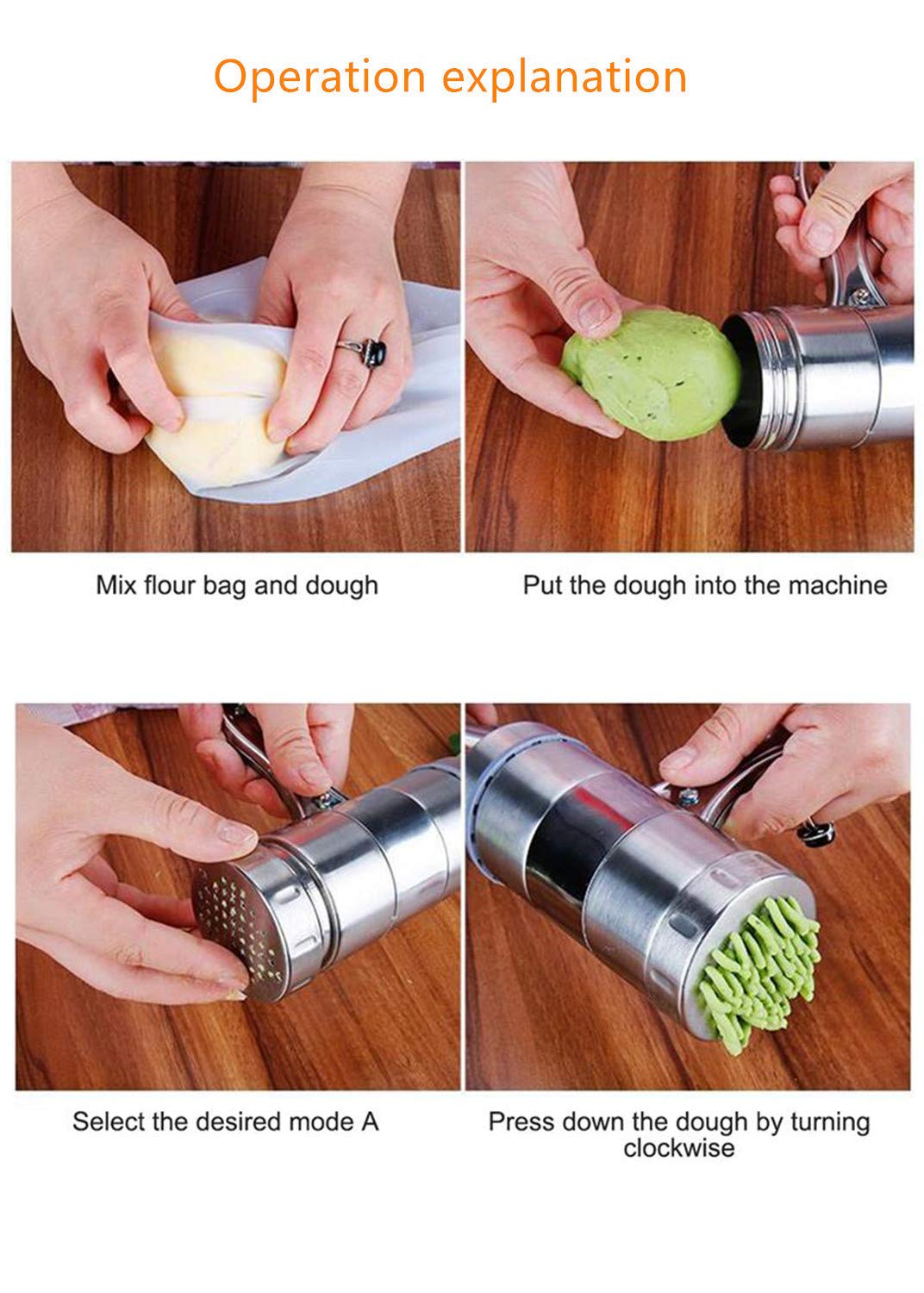 Operation explanation

Mix flour bag and dough

Put the dough into the machine

Select the desired mode A

Press down the dough by turning clockwise