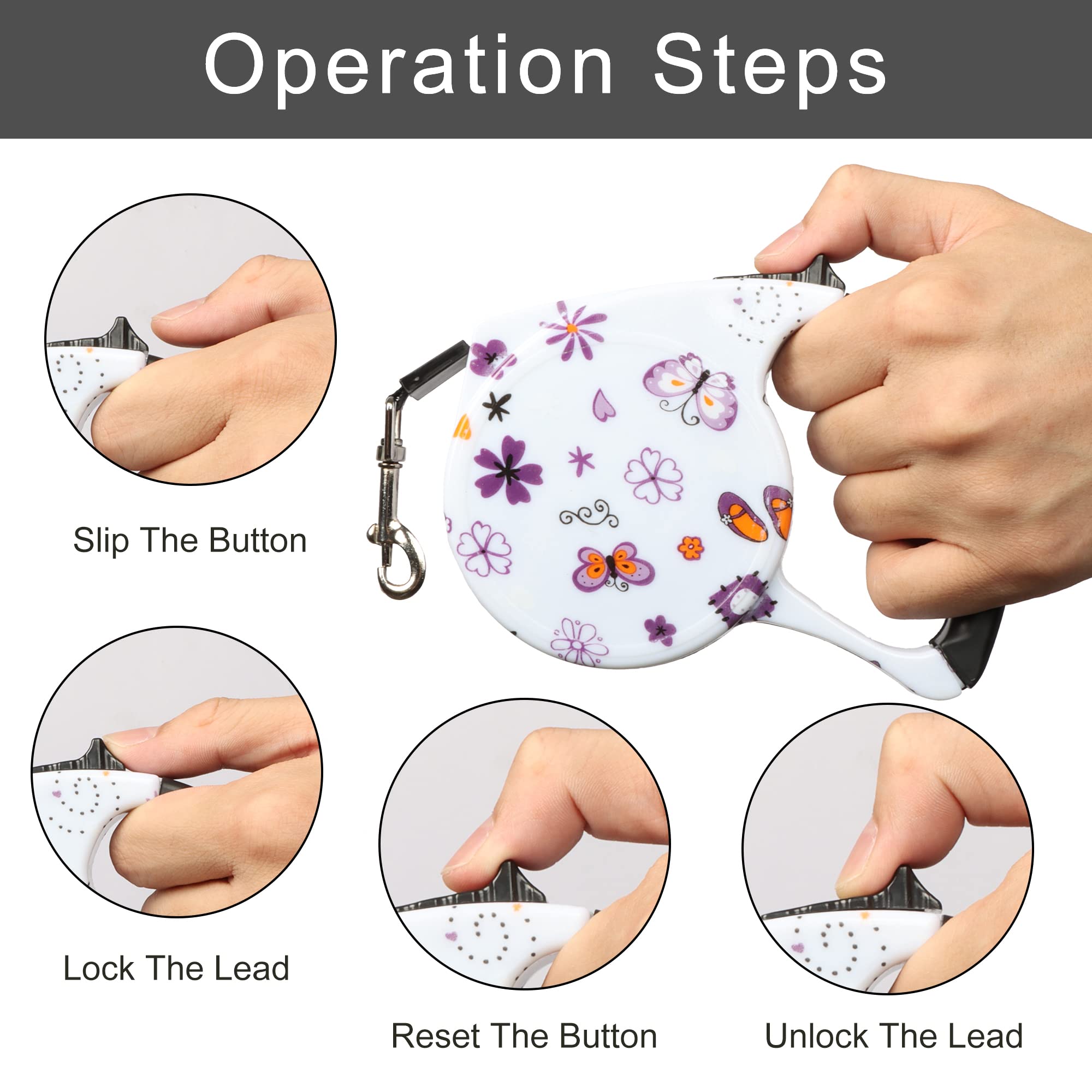 Operation Steps

Slip The Button

Lock The Lead

Reset The Button

Unlock The Lead