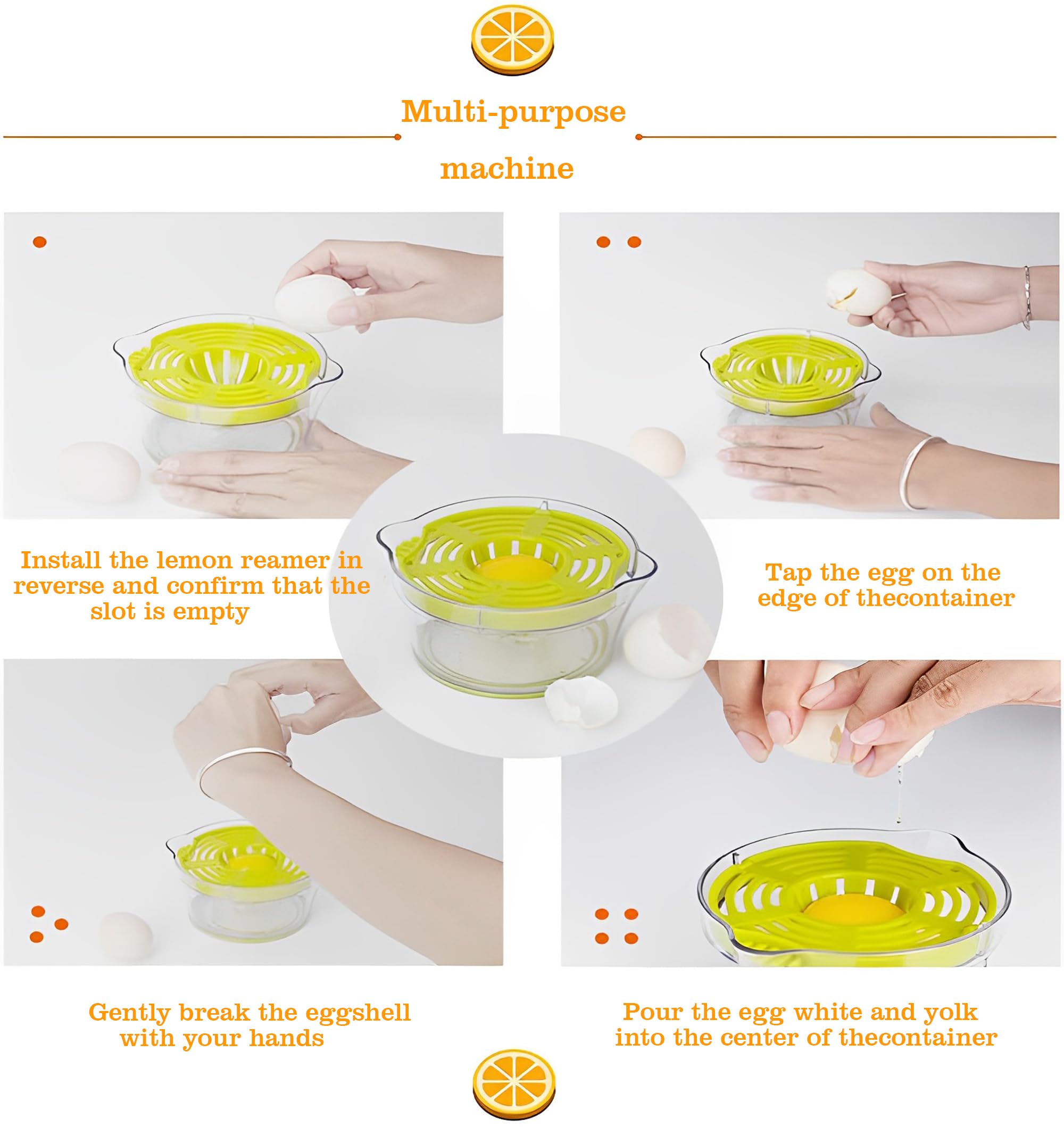 Multi-purpose

machine

Install the lemon reamer in reverse and confirm that the slot is empty

Tap the egg on the edge of thecontainer

Gently break the eggshell with your hands

Pour the egg white and yolk into the center of thecontainer