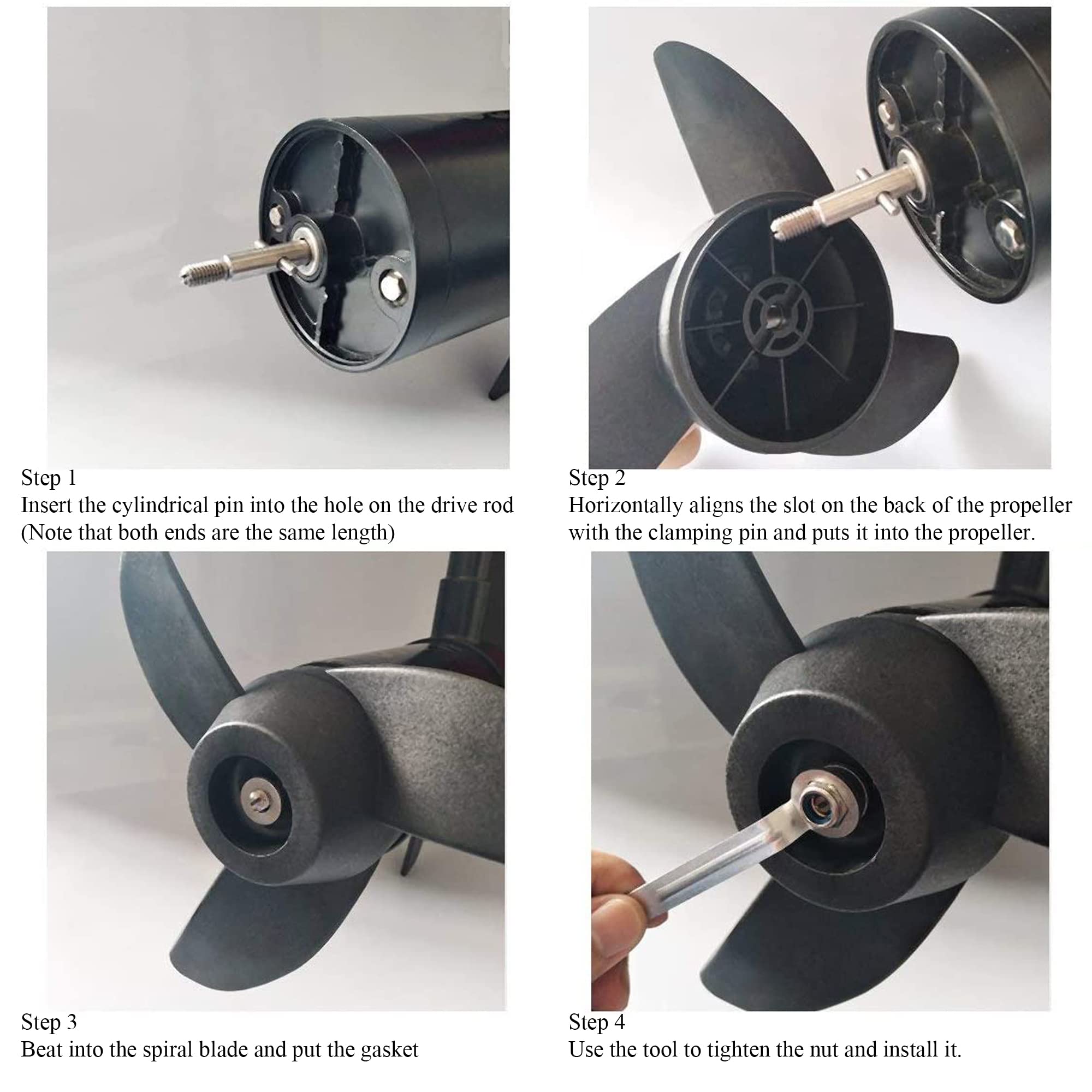 Step 1
Insert the cylindrical pin into the hole on the drive rod (Note that both ends are the same length)

Step 2
Horizontally aligns the slot on the back of the propeller with the clamping pin and puts it into the propeller.

Step 3
Beat into the spiral blade and put the gasket

Step 4
Use the tool to tighten the nut and install it.