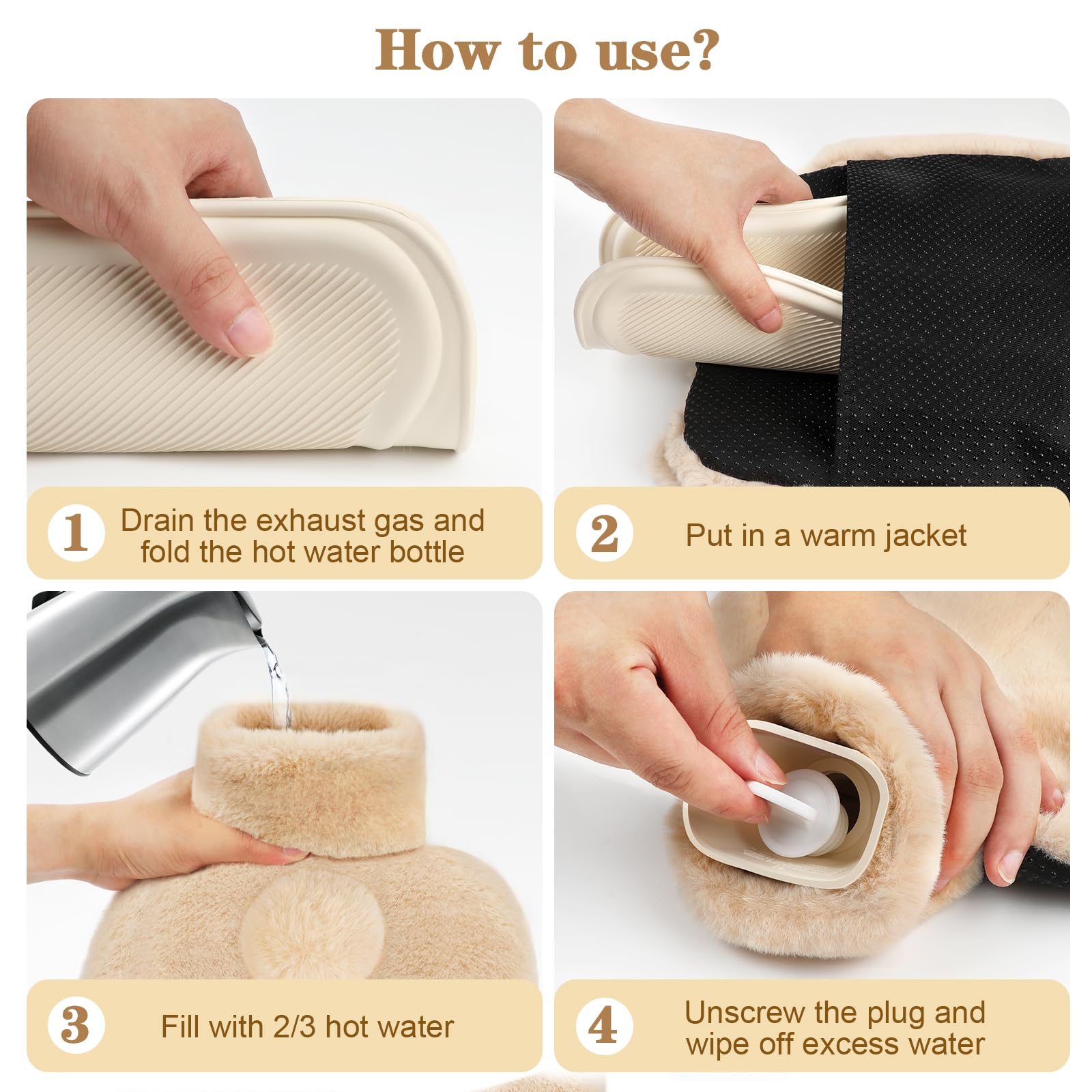 How to use?

1 Drain the exhaust gas and fold the hot water bottle

2 Put in a warm jacket

3 Fill with 2/3 hot water

4 Unscrew the plug and wipe off excess water