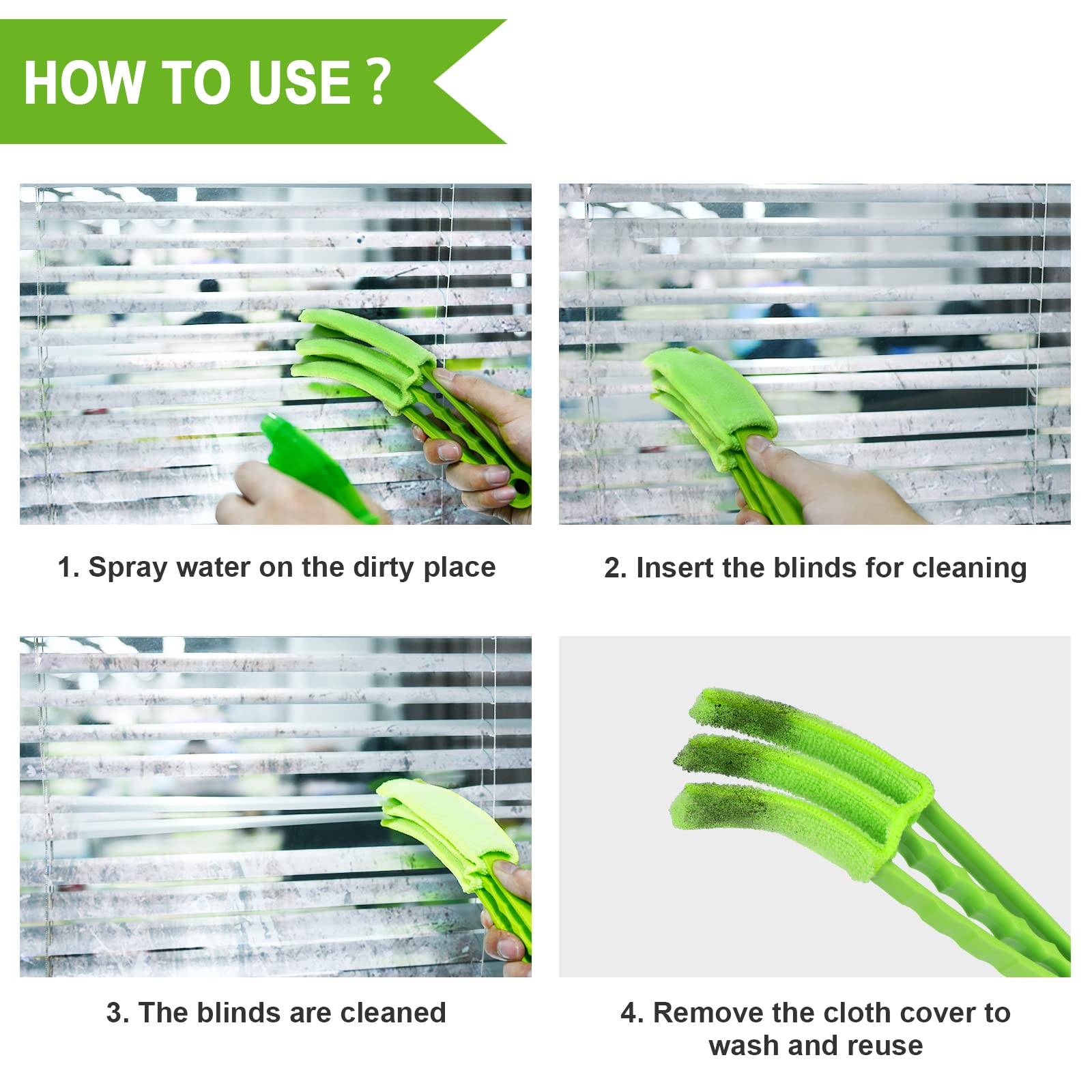 HOW TO USE ?

1. Spray water on the dirty place

2. Insert the blinds for cleaning

3. The blinds are cleaned

4. Remove the cloth cover to wash and reuse