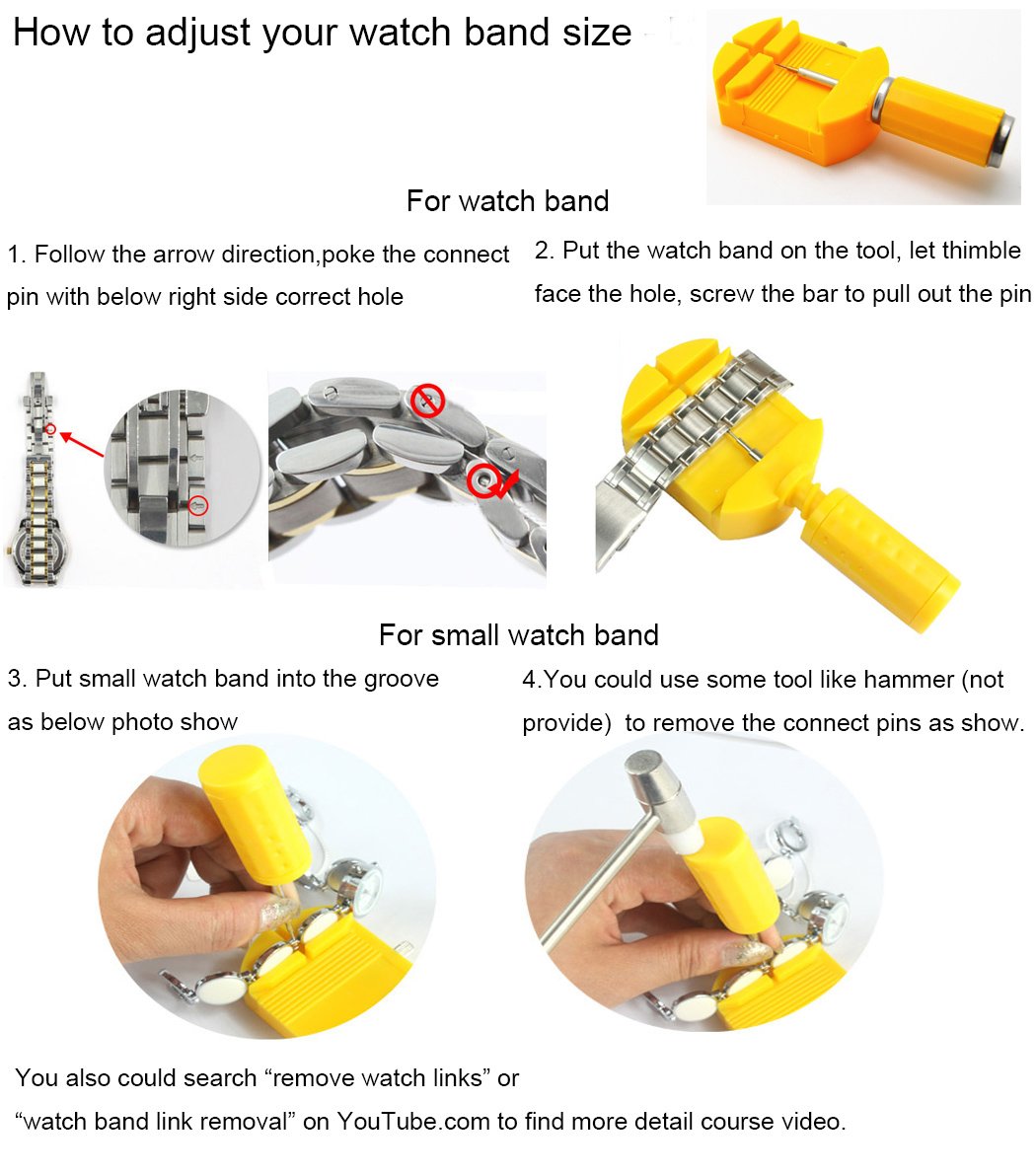 How to adjust your watch band size

For watch band

1. Follow the arrow direction,poke the connect pin with below right side correct hole

2. Put the watch band on the tool, let thimble face the hole, screw the bar to pull out the pin

For small watch band

3. Put small watch band into the groove as below photo show

4.You could use some tool like hammer (not provide) to remove the connect pins as show.

You also could search “remove watch links” or “watch band link removal” on YouTube.com to find more detail course video.