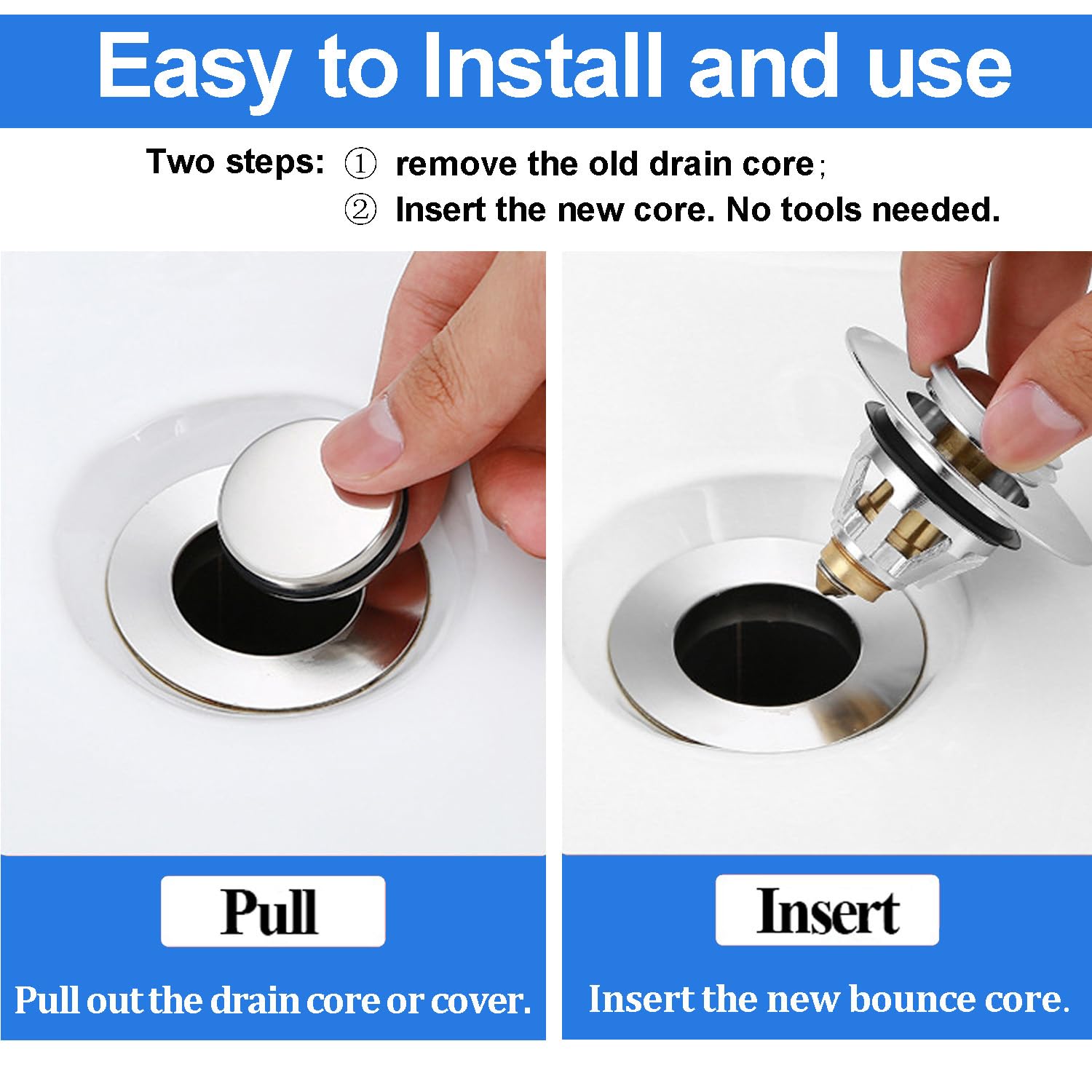 Easy to Install and use

Two steps: ① remove the old drain core；
② Insert the new core. No tools needed.

Pull

Pull out the drain core or cover.

Insert

Insert the new bounce core.