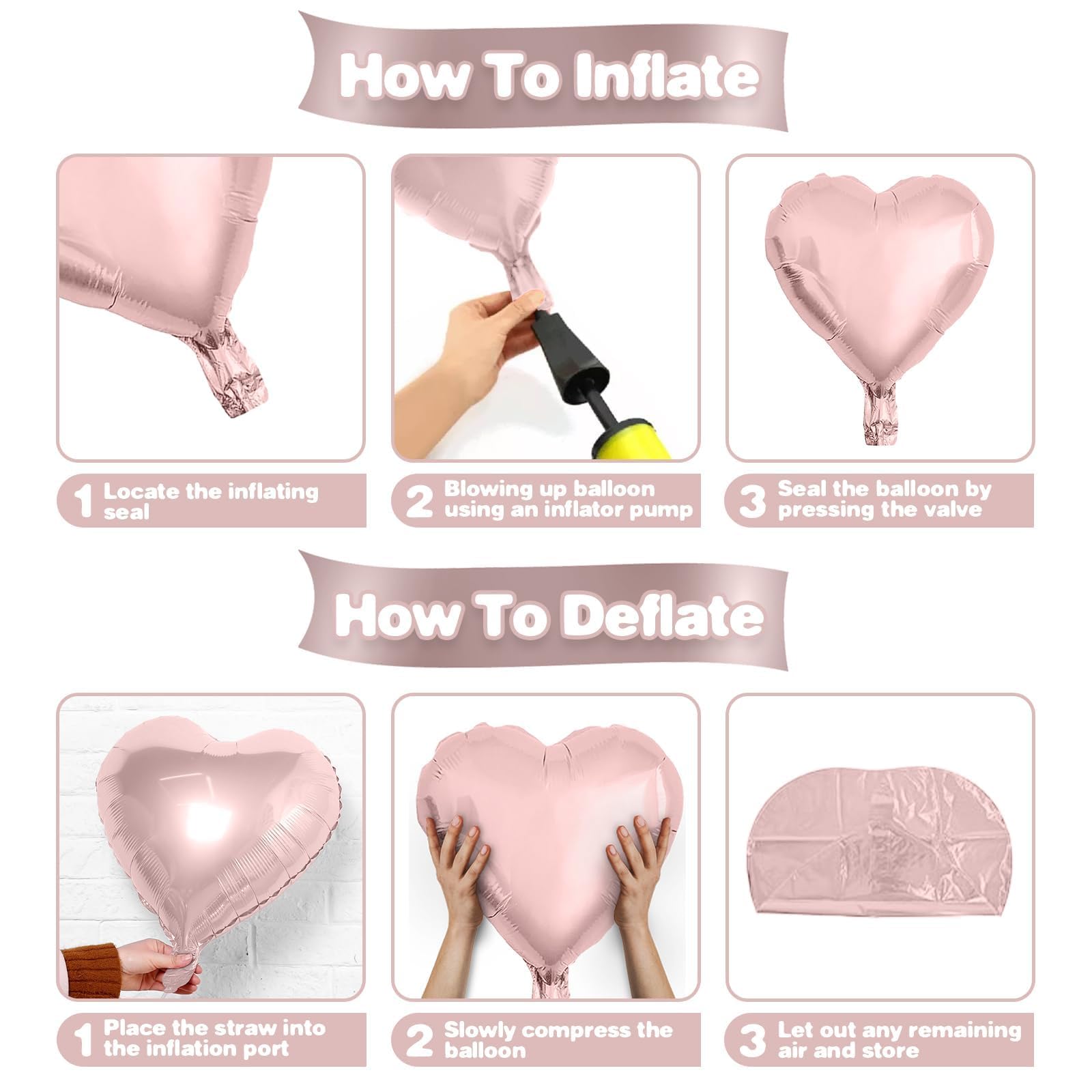 How To Inflate

1 Locate the inflating seal

2 Blowing up balloon using an inflator pump

3 Seal the balloon by pressing the valve

How To Deflate

1 Place the straw into the inflation port

2 Slowly compress the balloon

3 Let out any remaining air and store