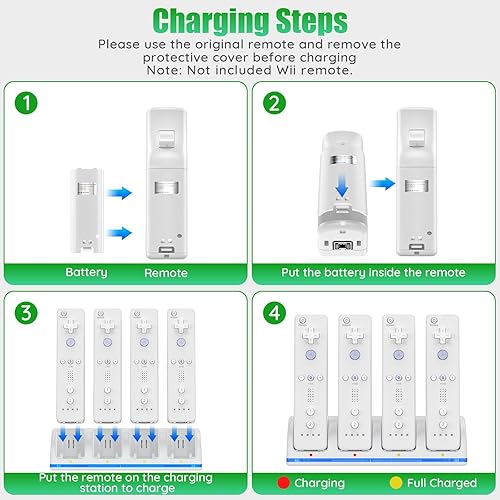 Charging Steps

Please use the original remote and remove the protective cover before charging
Note: Not included Wii remote.

1

Battery Remote

2

Put the battery inside the remote

3

Put the remote on the charging station to charge

4

Charging Full Charged