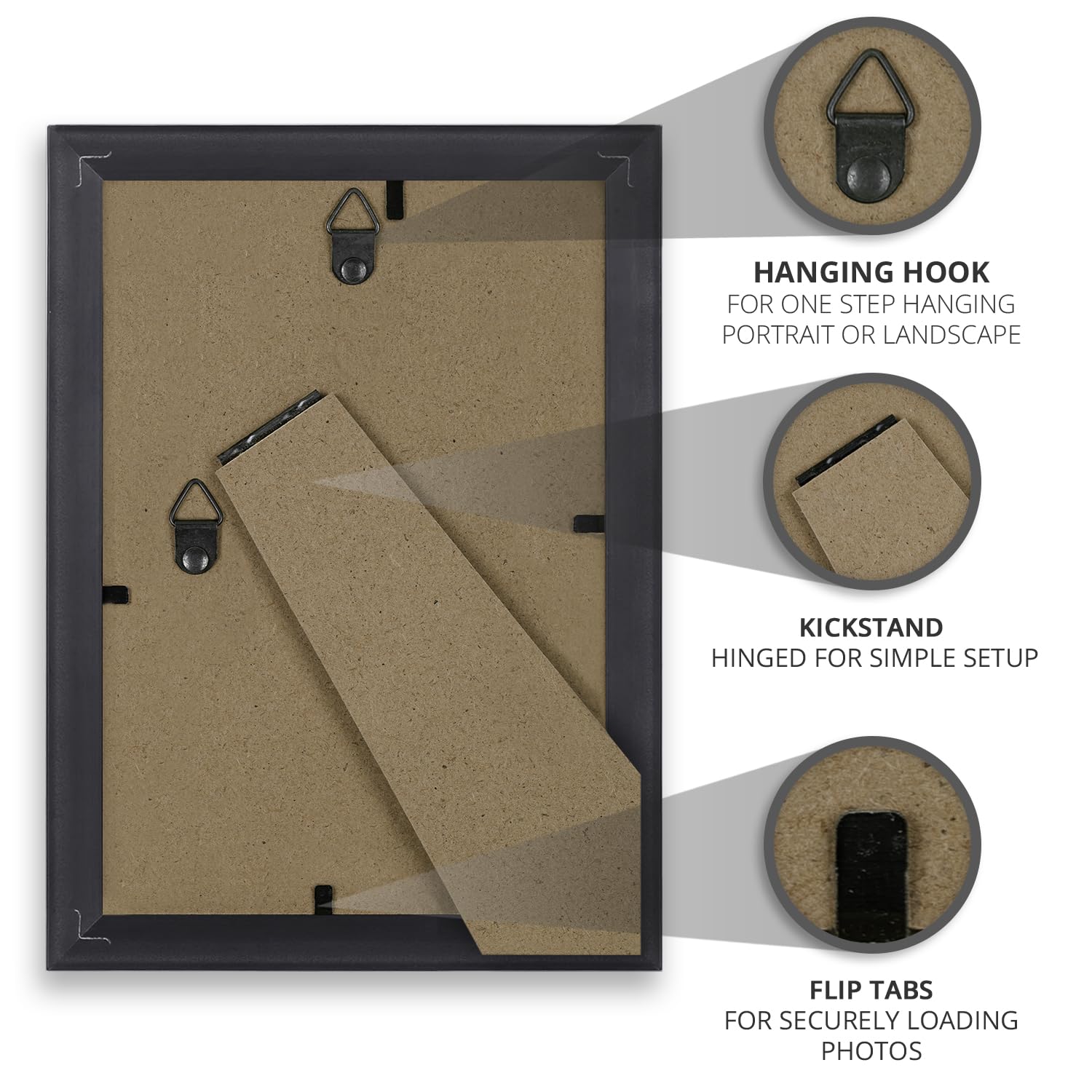 HANGING HOOK
FOR ONE STEP HANGING
PORTRAIT OR LANDSCAPE

KICKSTAND
HINGED FOR SIMPLE SETUP

FLIP TABS
FOR SECURELY LOADING
PHOTOS