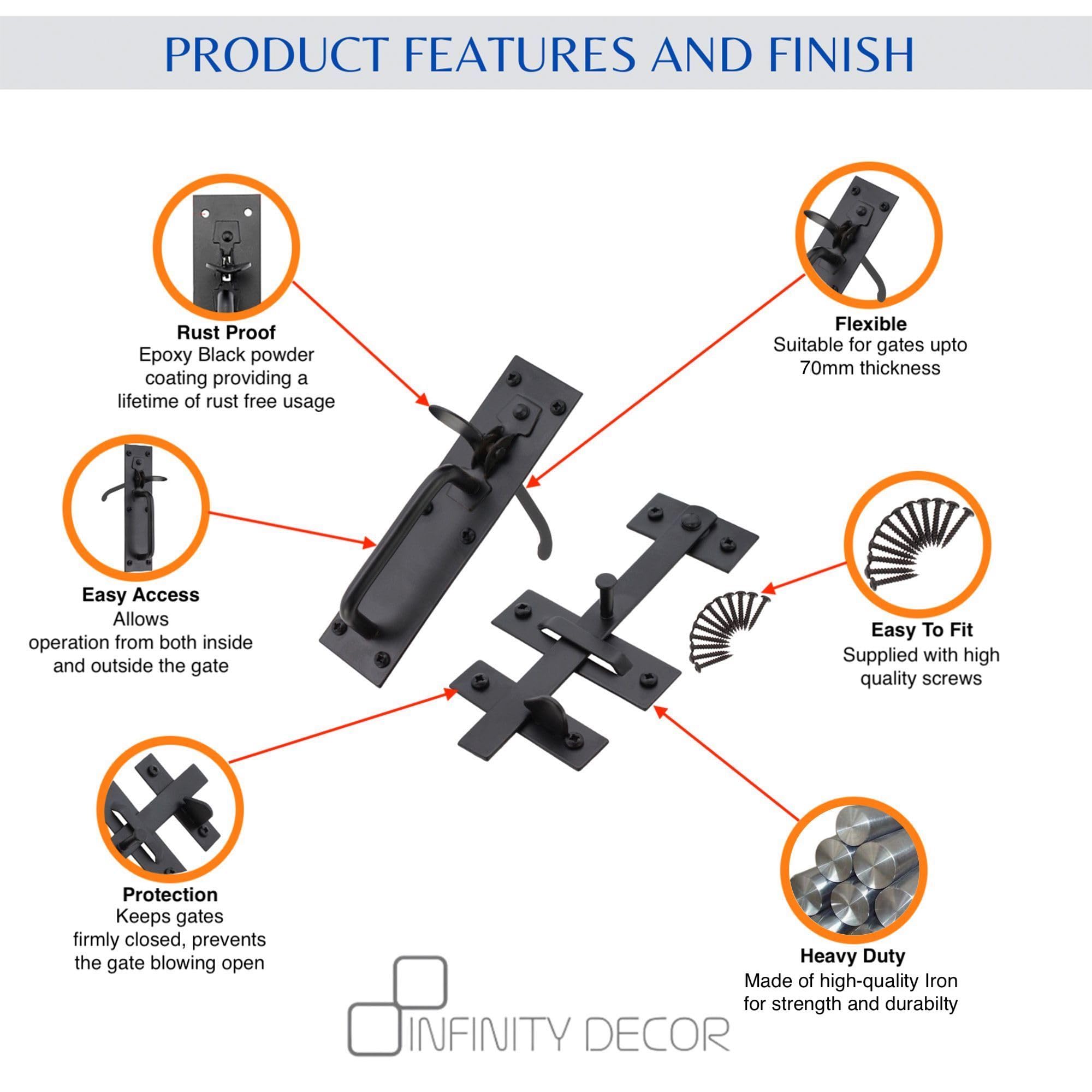 PRODUCT FEATURES AND FINISH

Rust Proof
Epoxy Black powder coating providing a lifetime of rust free usage

Flexible
Suitable for gates upto 70mm thickness

Easy Access
Allows operation from both inside and outside the gate

Easy To Fit
Supplied with high quality screws

Protection
Keeps gates firmly closed, prevents the gate blowing open

Heavy Duty
Made of high-quality Iron for strength and durabilty

INFINITY DECOR