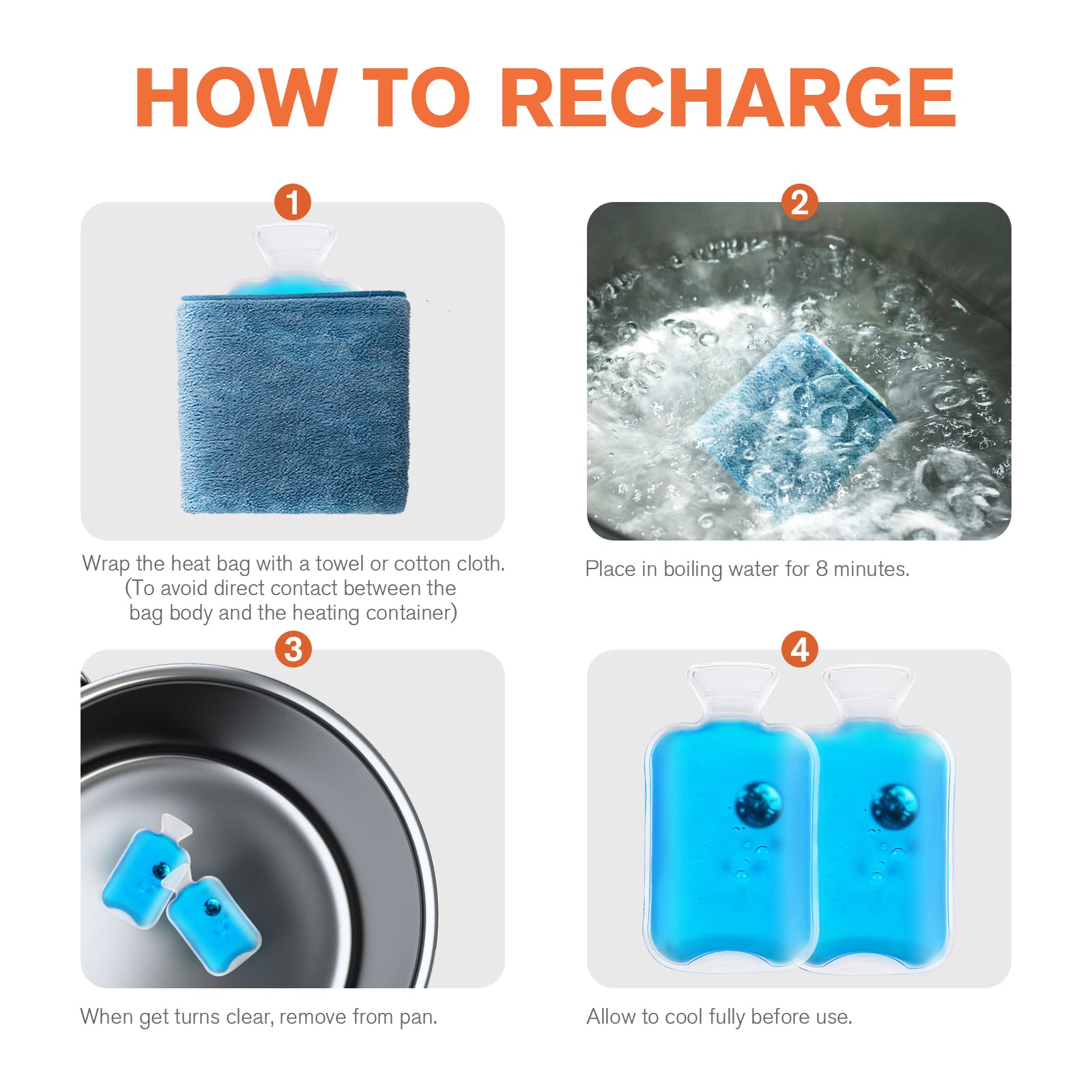 HOW TO RECHARGE

1

Wrap the heat bag with a towel or cotton cloth. (To avoid direct contact between the bag body and the heating container)

2

Place in boiling water for 8 minutes.

3

When get turns clear, remove from pan.

4

Allow to cool fully before use.