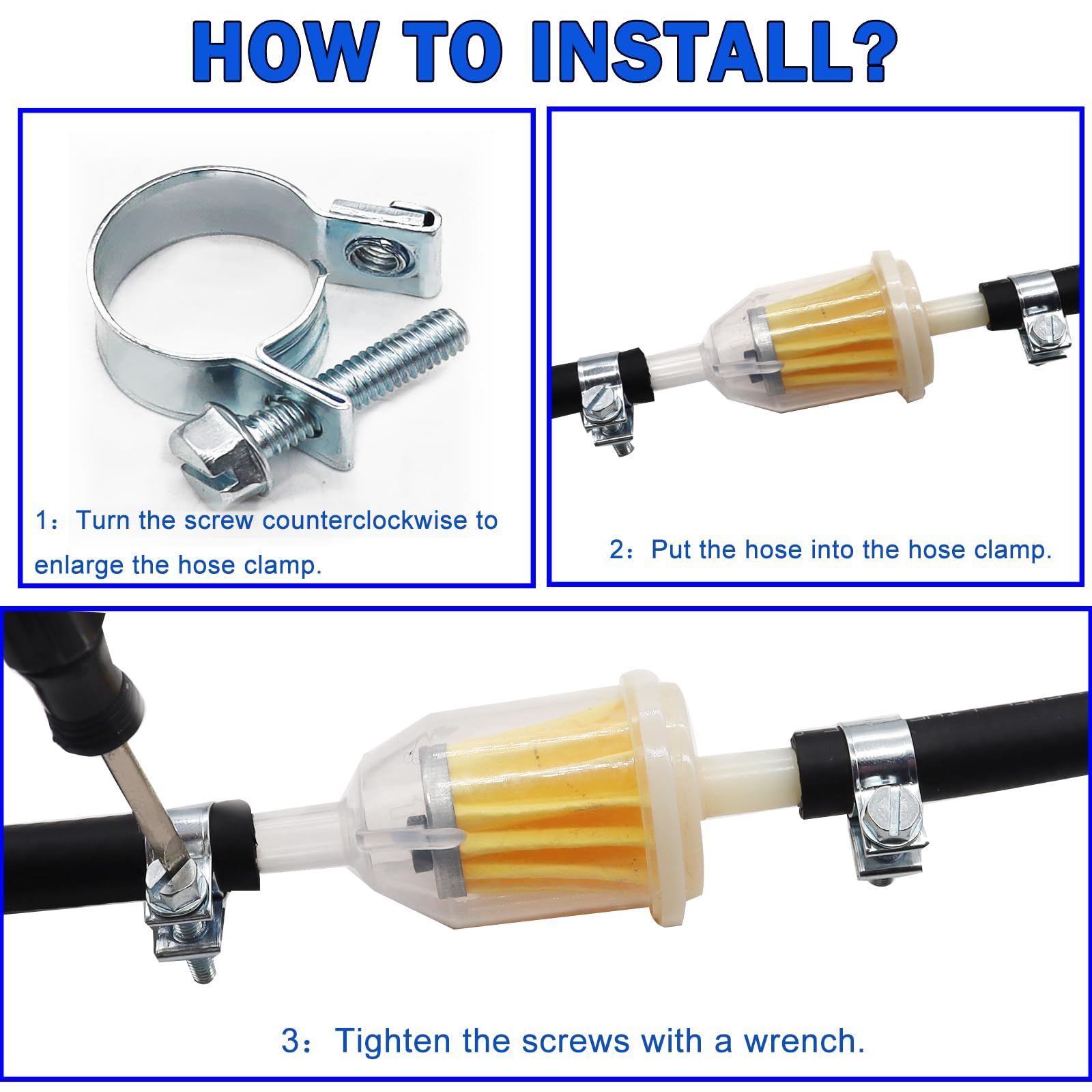 HOW TO INSTALL?

1：Turn the screw counterclockwise to enlarge the hose clamp.

2：Put the hose into the hose clamp.

3：Tighten the screws with a wrench.