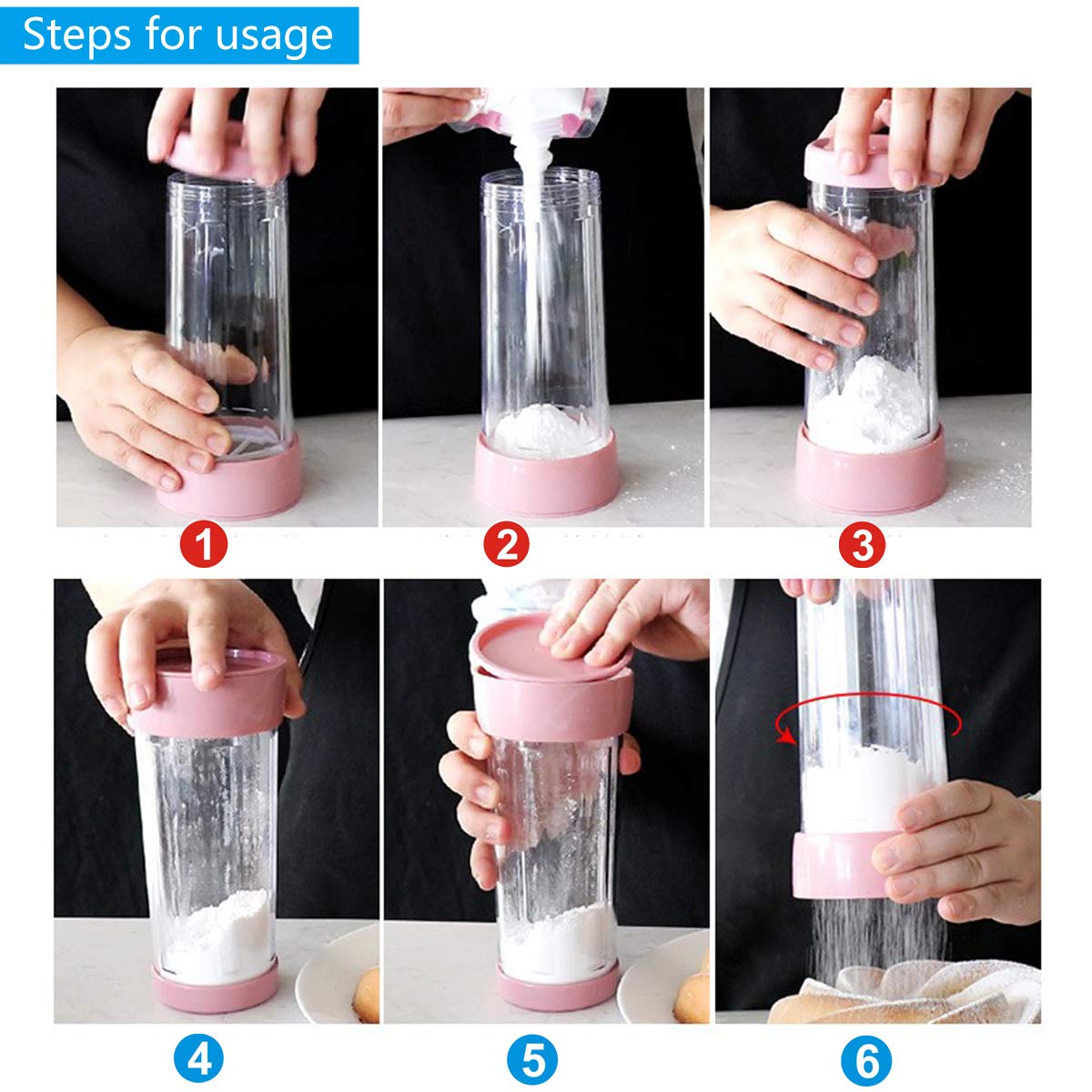 Steps for usage

1

2

3

4

5

6