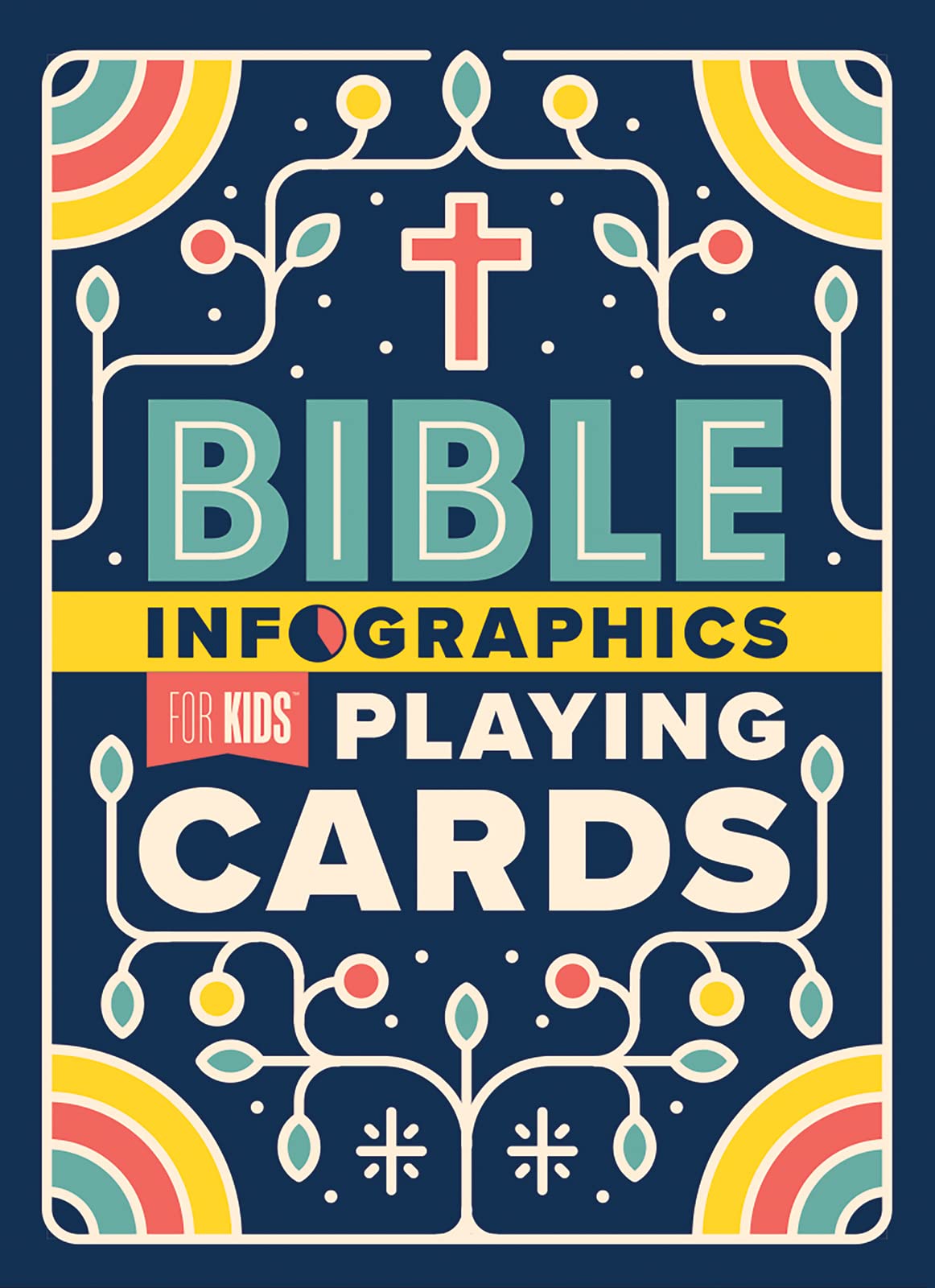 BIBLE
INFOGRAPHICS
FOR KIDS™ PLAYING
CARDS