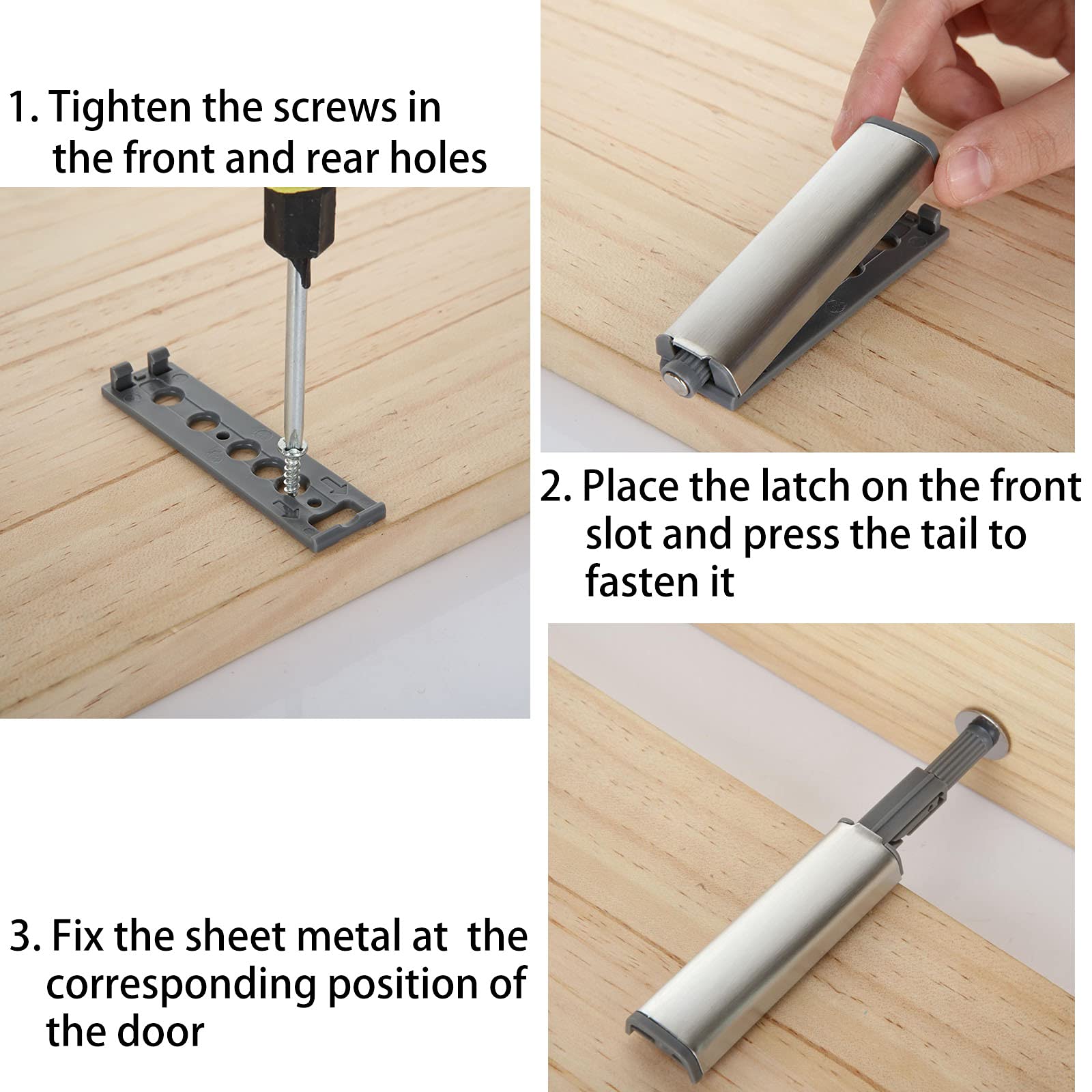 1. Tighten the screws in the front and rear holes

2. Place the latch on the front slot and press the tail to fasten it

3. Fix the sheet metal at  the corresponding position of the door