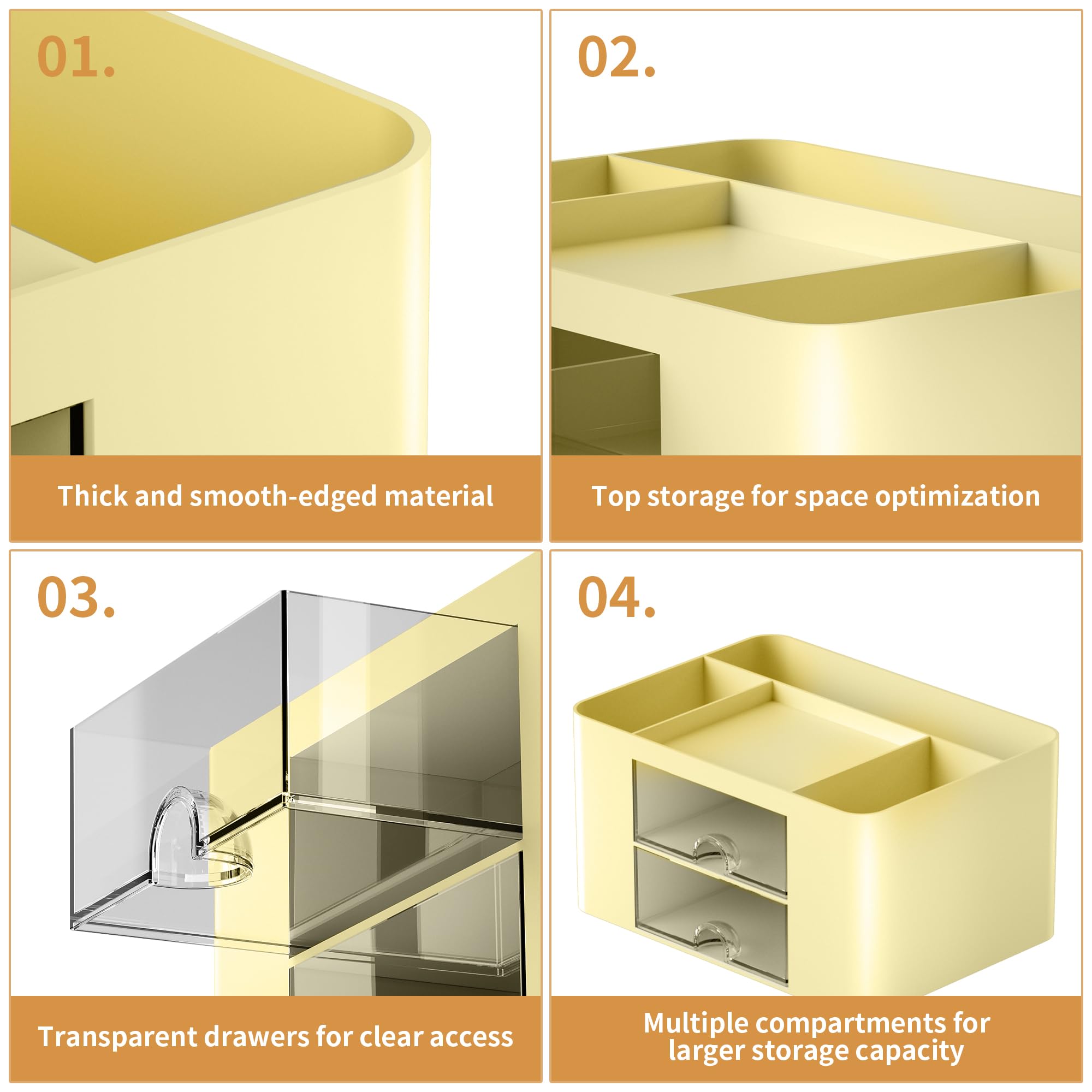 01.

Thick and smooth-edged material

02.

Top storage for space optimization

03.

Transparent drawers for clear access

04.

Multiple compartments for larger storage capacity