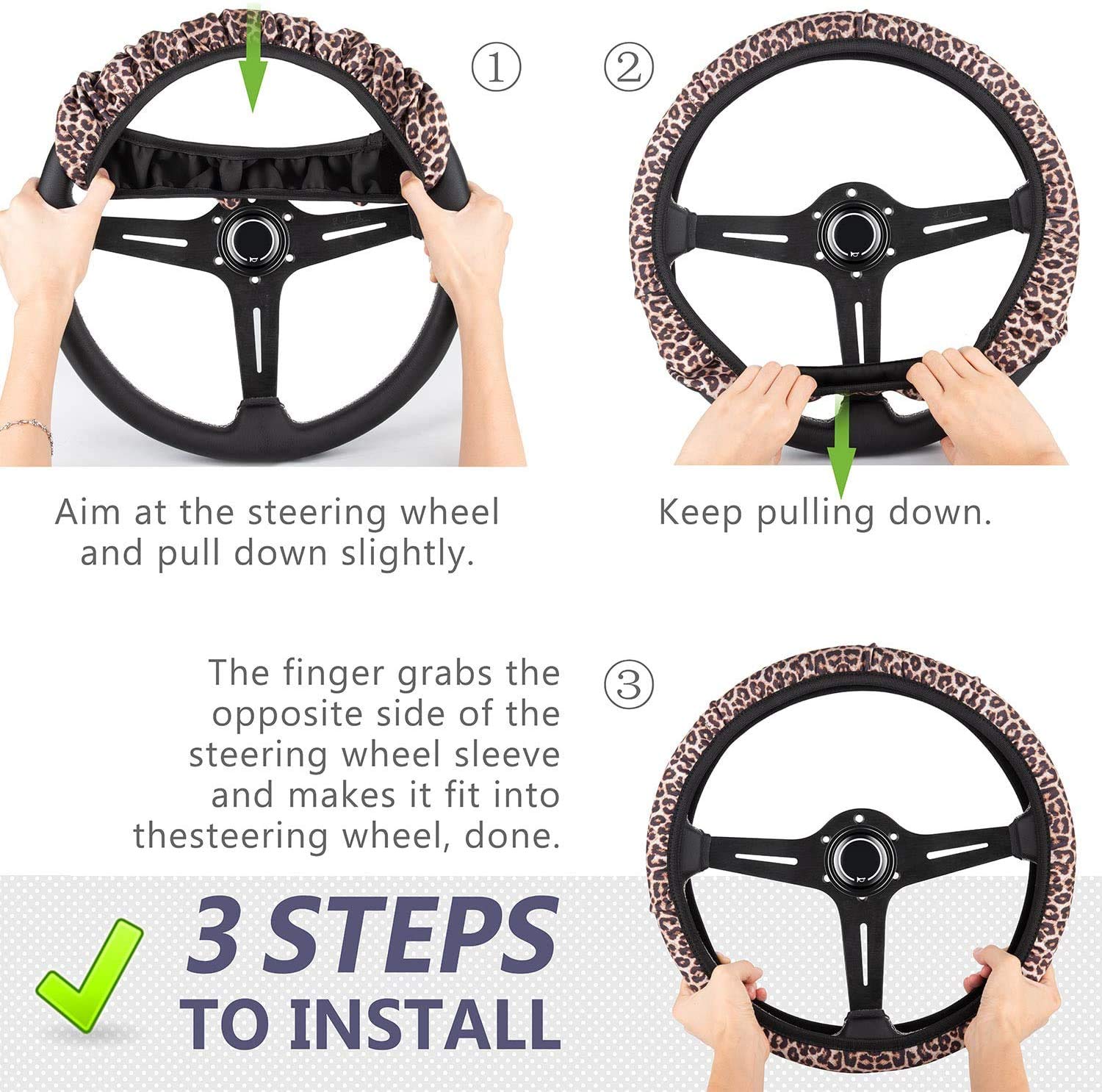 ①

Aim at the steering wheel and pull down slightly.

②

Keep pulling down.

The finger grabs the opposite side of the steering wheel sleeve and makes it fit into thesteering wheel, done.

③

3 STEPS
TO INSTALL