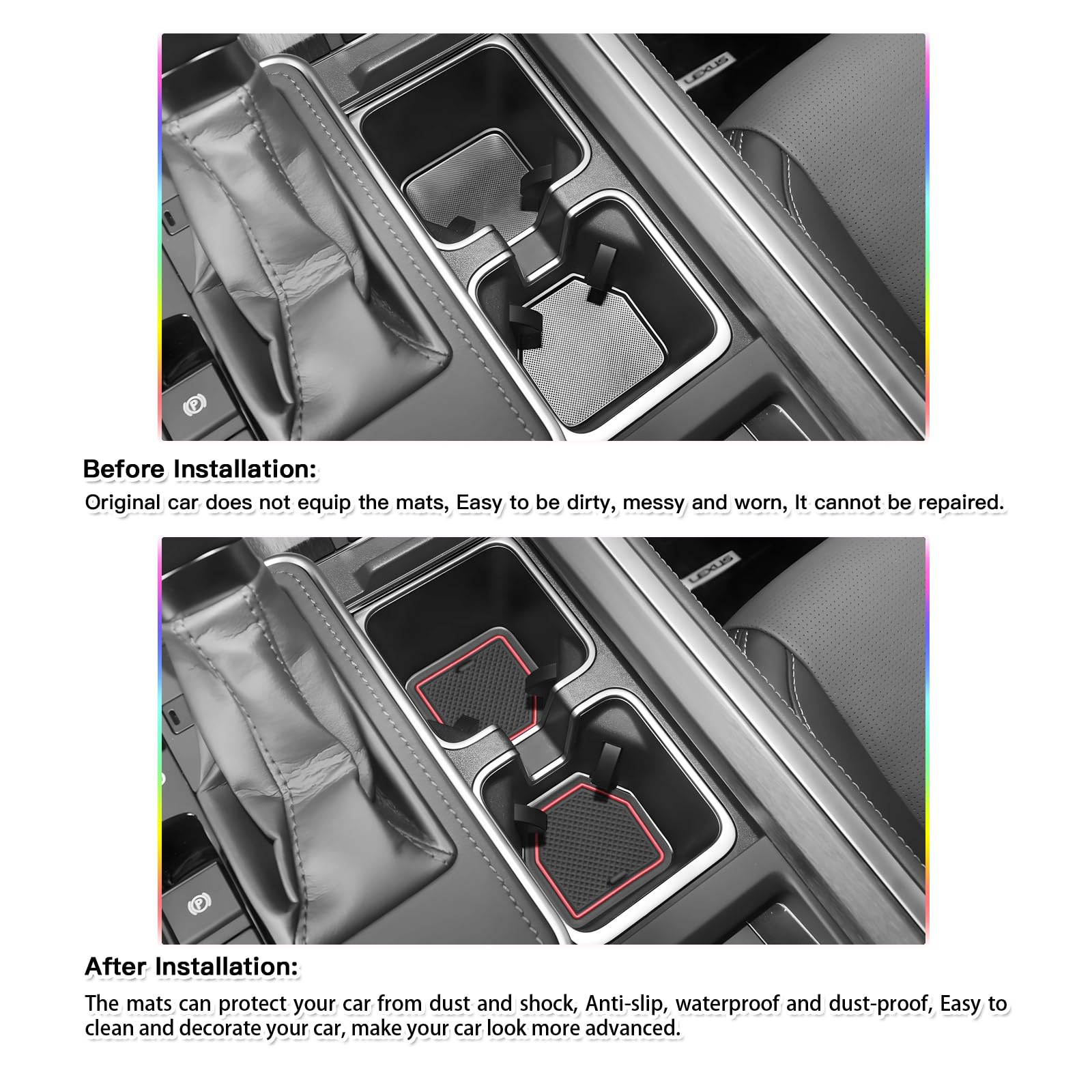 LEXUS

Before Installation:

Original car does not equip the mats, Easy to be dirty, messy and worn, It cannot be repaired.

LEXUS

After Installation:

The mats can protect your car from dust and shock, Anti-slip, waterproof and dust-proof, Easy to clean and decorate your car, make your car look more advanced.