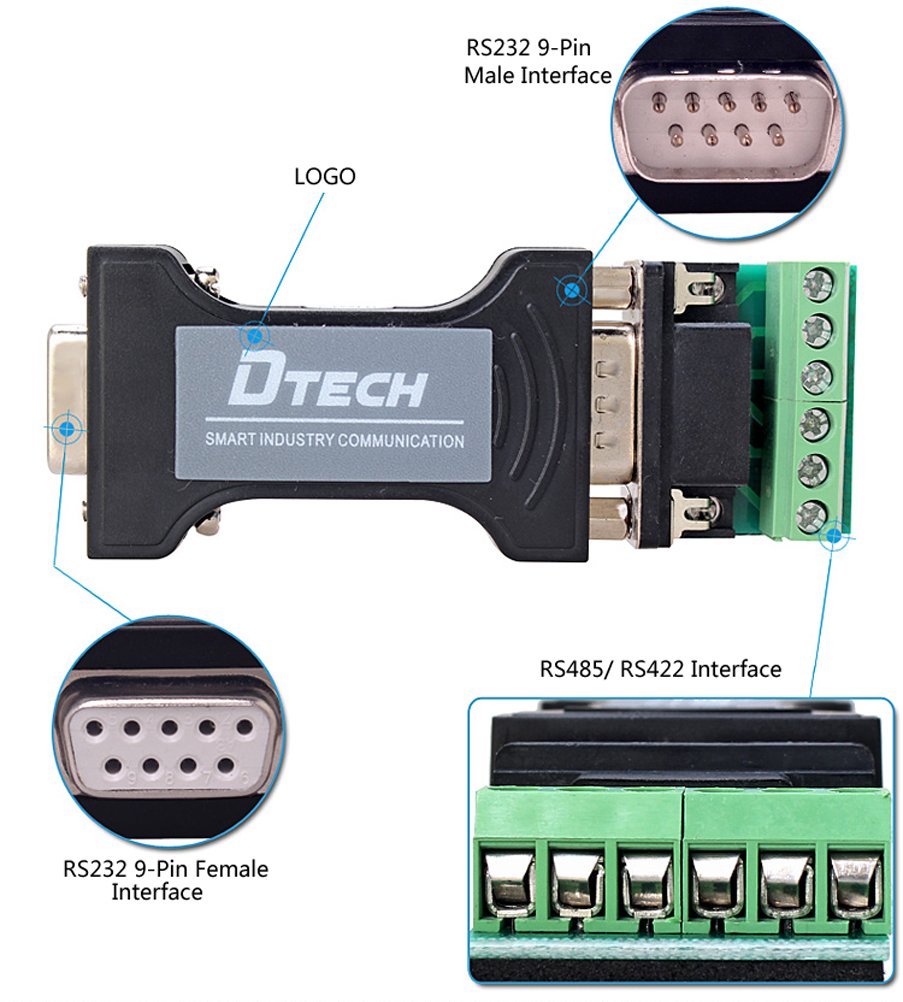 RS232 9-Pin
Male Interface

LOGO

DTECH
SMART INDUSTRY COMMUNICATION

RS485/ RS422 Interface

RS232 9-Pin Female
Interface