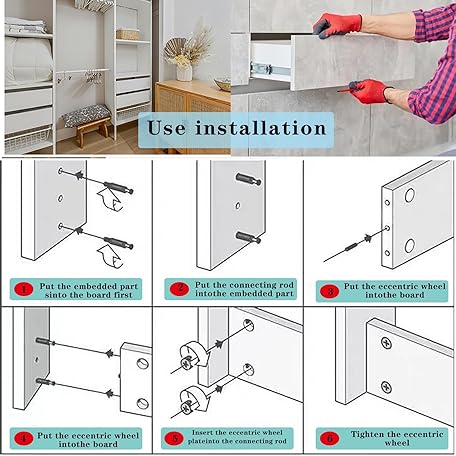 Use installation

1 Put the embedded part sinto the board first

2 Put the connecting rod intothe embedded part

3 Put the eccentric wheel intothe board

4 Put the eccentric wheel intothe board

5 Insert the eccentric wheel plateinto the connecting rod

6 Tighten the eccentric wheel