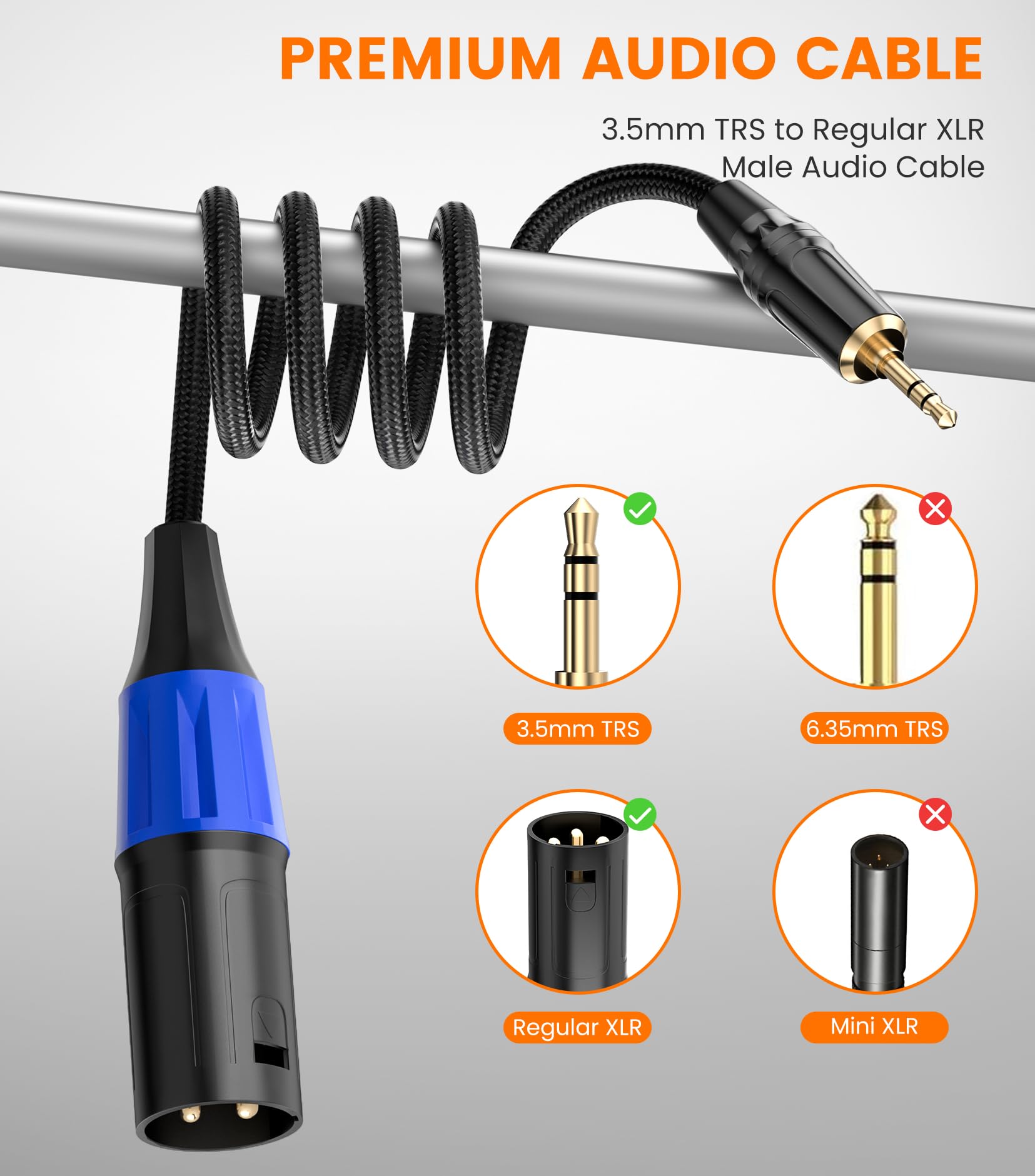 PREMIUM AUDIO CABLE

3.5mm TRS to Regular XLR Male Audio Cable

3.5mm TRS

6.35mm TRS

Regular XLR

Mini XLR