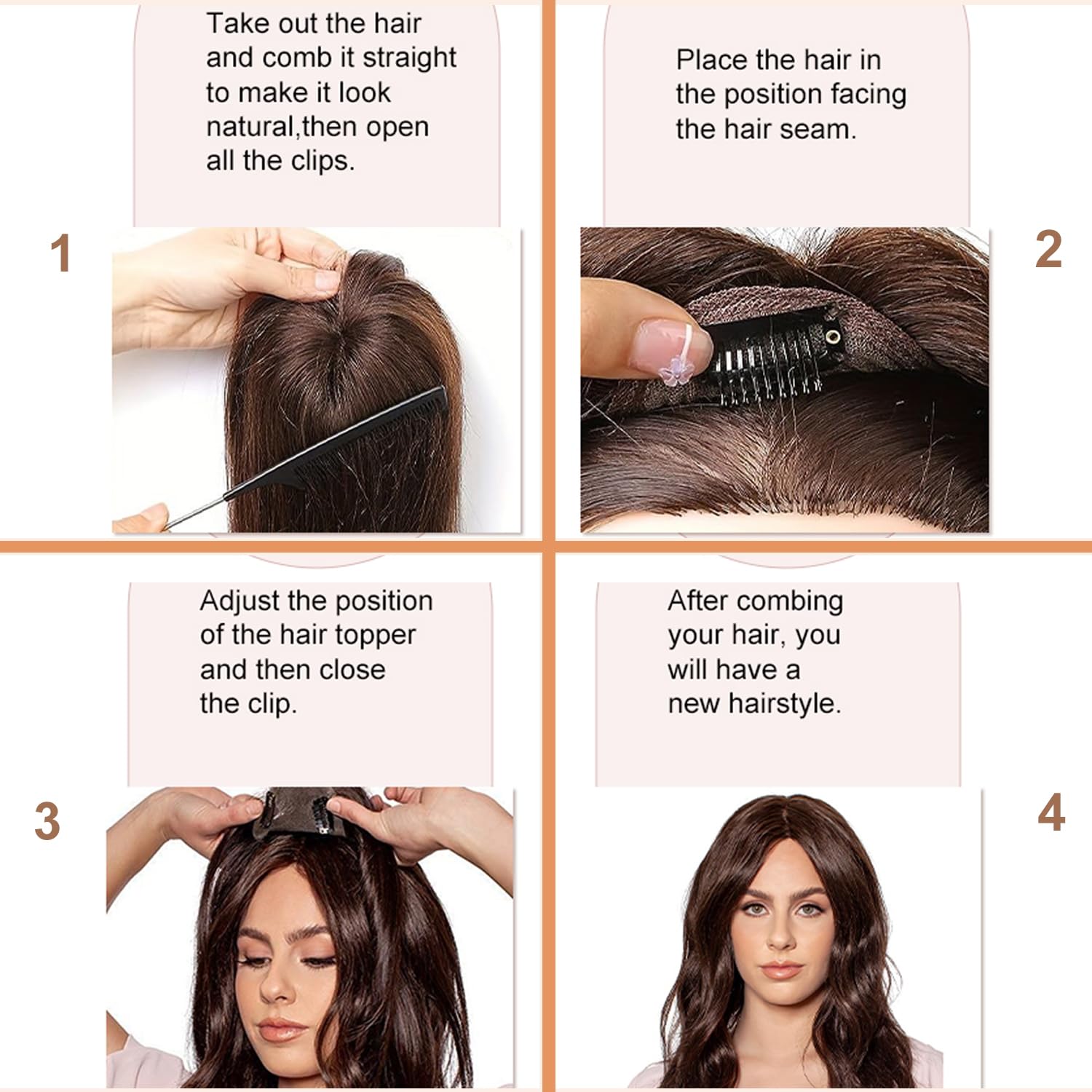 Take out the hair and comb it straight to make it look natural,then open all the clips.

1

Place the hair in the position facing the hair seam.

2

Adjust the position of the hair topper and then close the clip.

3

After combing your hair, you will have a new hairstyle.

4