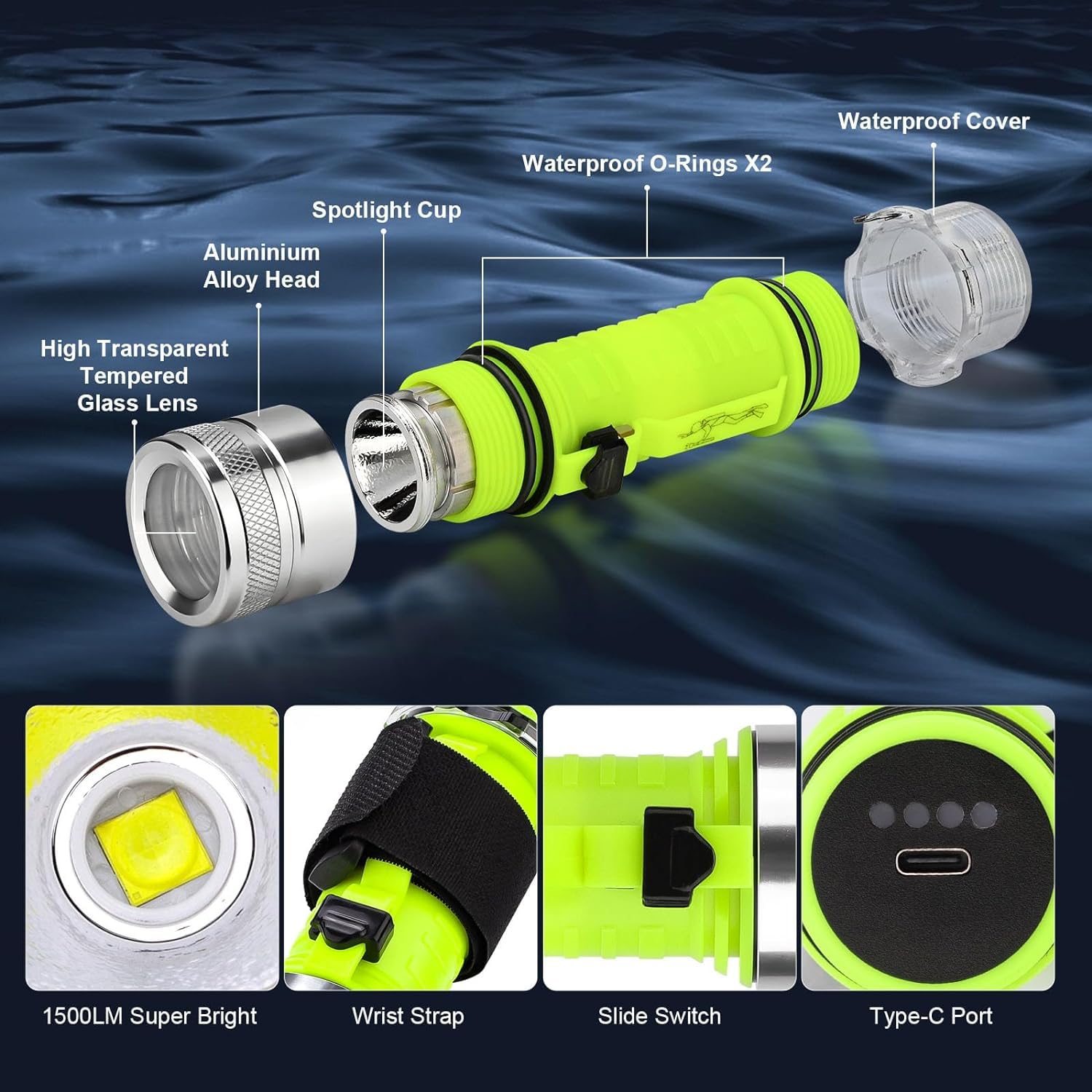 Waterproof Cover

Waterproof O-Rings X2

Spotlight Cup

Aluminium Alloy Head

High Transparent Tempered Glass Lens

1500LM Super Bright

Wrist Strap

Slide Switch

Type-C Port