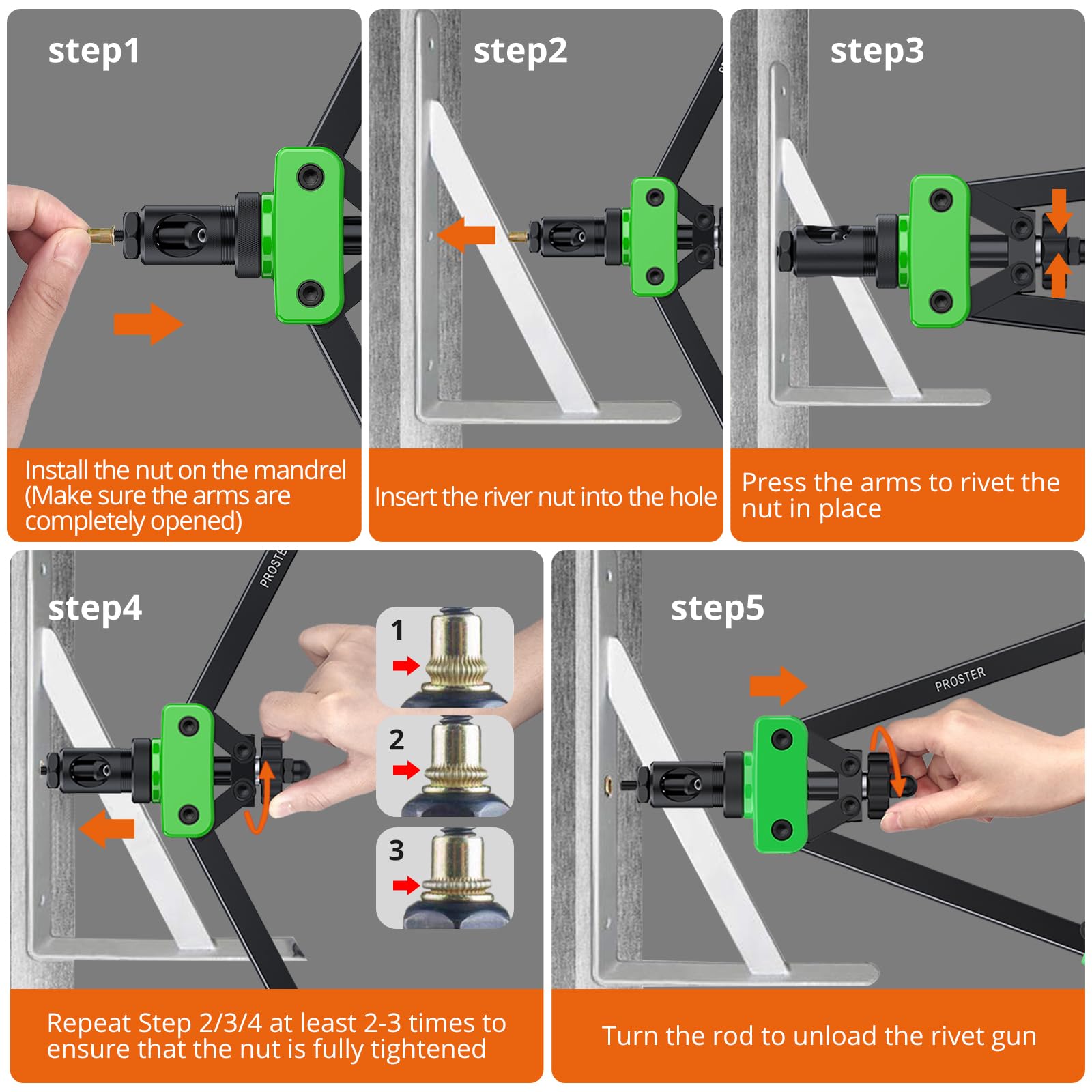 step1

Install the nut on the mandrel (Make sure the arms are completely opened)

step2

Insert the river nut into the hole

step3

Press the arms to rivet the nut in place

step4

PROSTE

1

2

3

Repeat Step 2/3/4 at least 2-3 times to ensure that the nut is fully tightened

step5

PROSTER

Turn the rod to unload the rivet gun