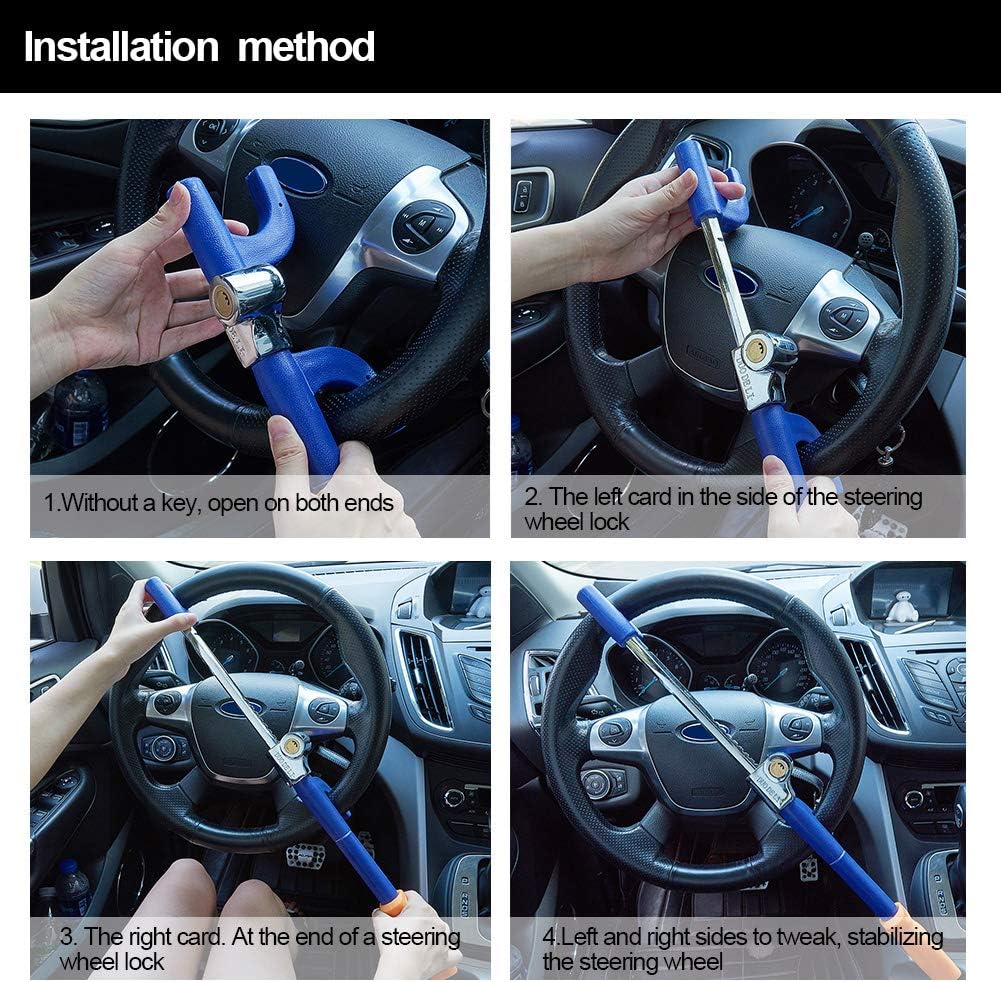 Installation method

1.Without a key, open on both ends

2. The left card in the side of the steering wheel lock

3. The right card. At the end of a steering wheel lock

4.Left and right sides to tweak, stabilizing the steering wheel