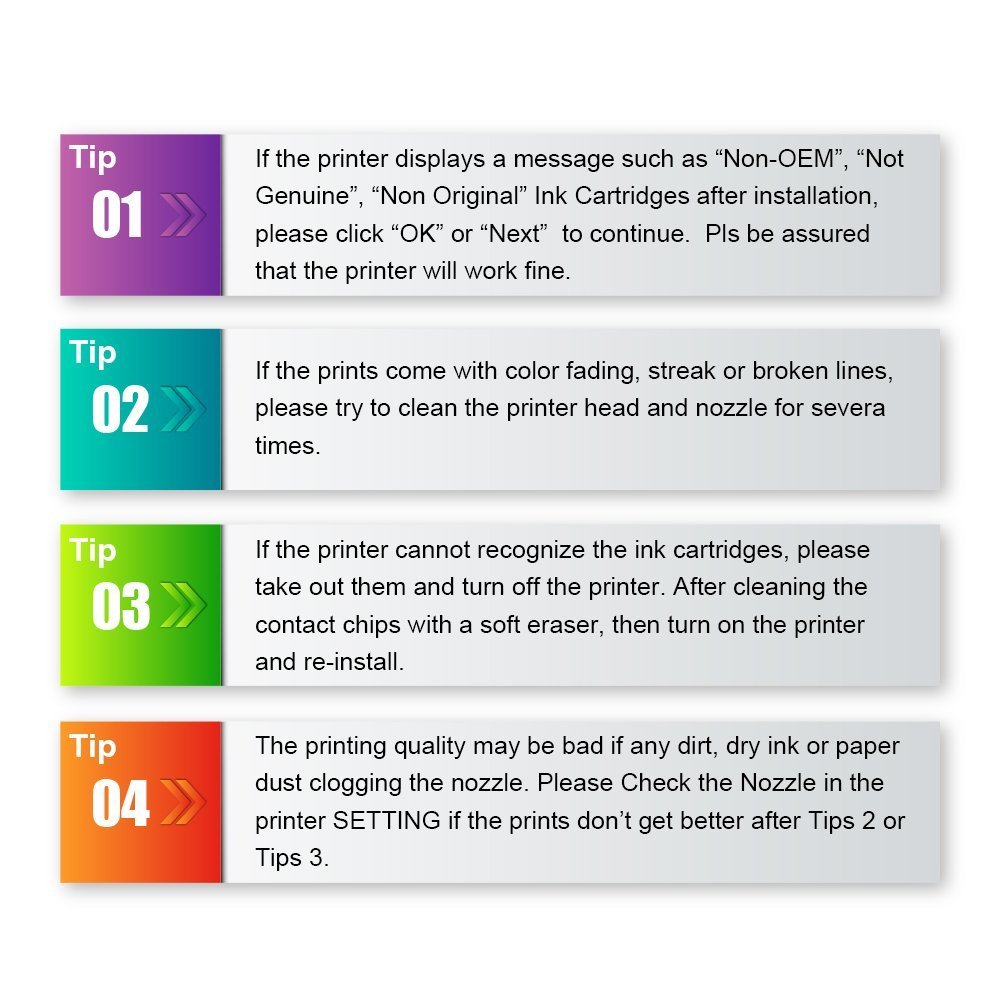 Tip 01

If the printer displays a message such as “Non-OEM”, “Not Genuine”, “Non Original” Ink Cartridges after installation, please click “OK” or “Next” to continue. Pls be assured that the printer will work fine.

Tip 02

If the prints come with color fading, streak or broken lines, please try to clean the printer head and nozzle for severa times.

Tip 03

If the printer cannot recognize the ink cartridges, please take out them and turn off the printer. After cleaning the contact chips with a soft eraser, then turn on the printer and re-install.

Tip 04

The printing quality may be bad if any dirt, dry ink or paper dust clogging the nozzle. Please Check the Nozzle in the printer SETTING if the prints don’t get better after Tips 2 or Tips 3.