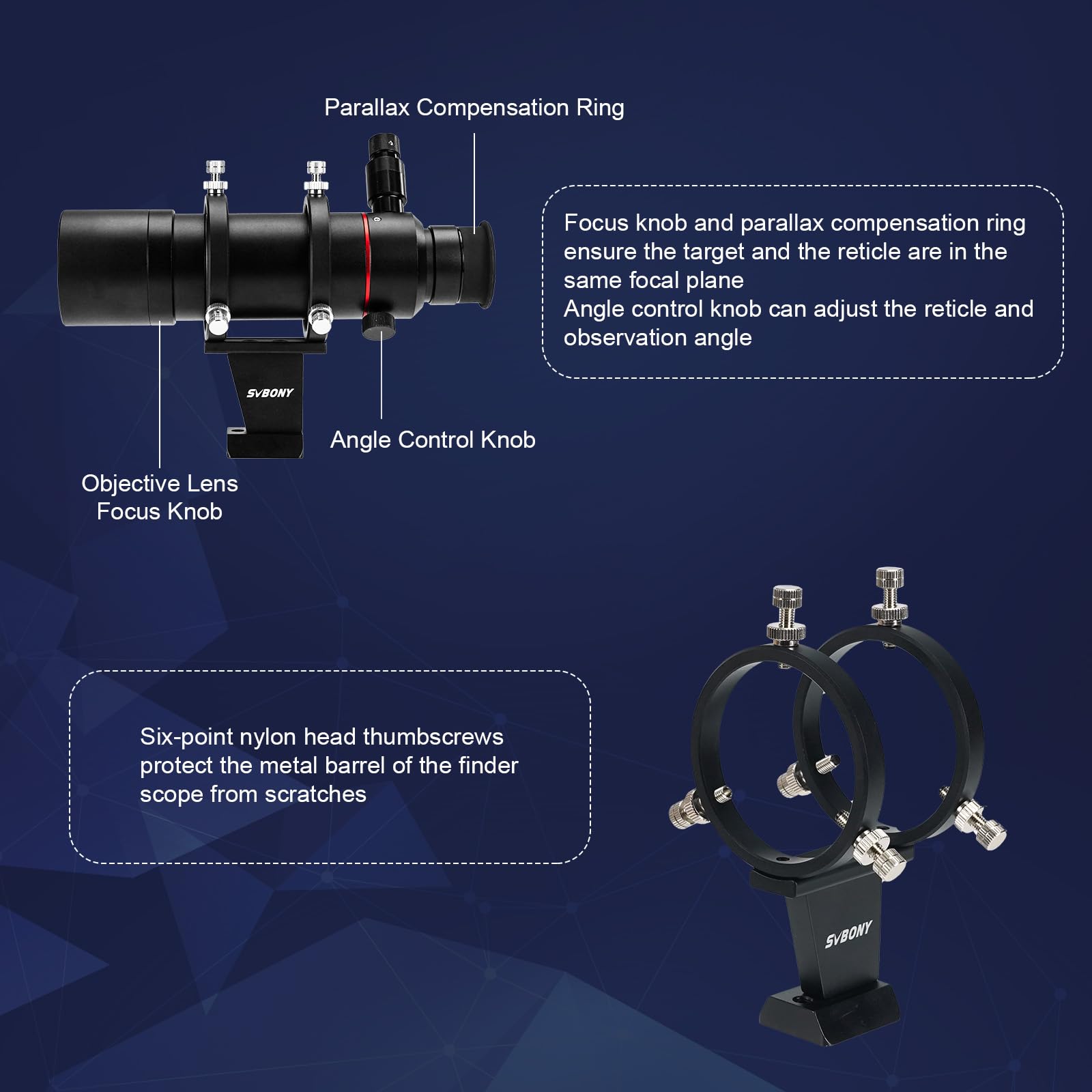 Parallax Compensation Ring

SVBONY

Angle Control Knob

Objective Lens
Focus Knob

Focus knob and parallax compensation ring ensure the target and the reticle are in the same focal plane
Angle control knob can adjust the reticle and observation angle

Six-point nylon head thumbscrews protect the metal barrel of the finder scope from scratches

SVBONY