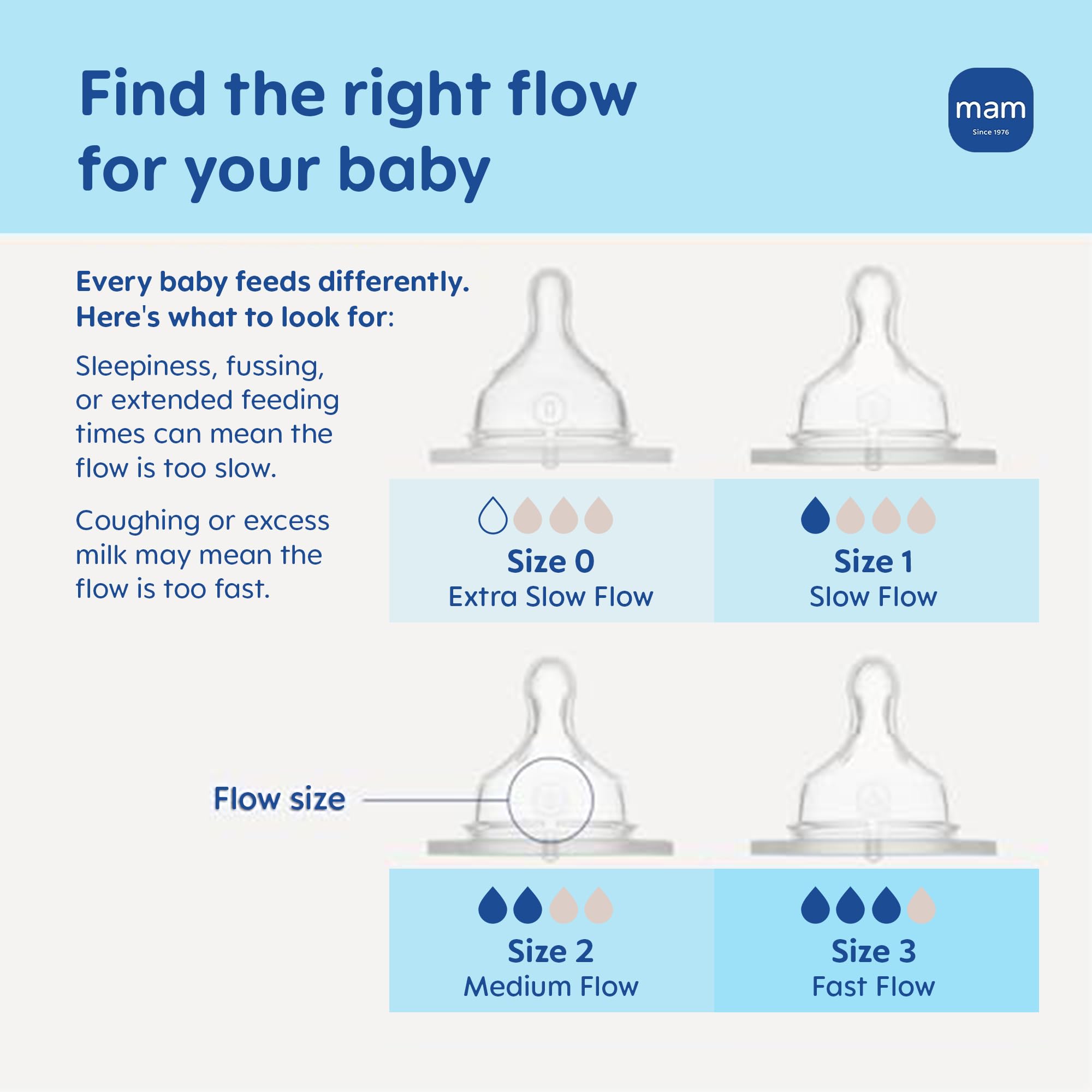 Find the right flow for your baby

mam
Since 1976

Every baby feeds differently. Here's what to look for:

Sleepiness, fussing, or extended feeding times can mean the flow is too slow.

Coughing or excess milk may mean the flow is too fast.

Size 0
Extra Slow Flow

Size 1
Slow Flow

Flow size

Size 2
Medium Flow

Size 3
Fast Flow