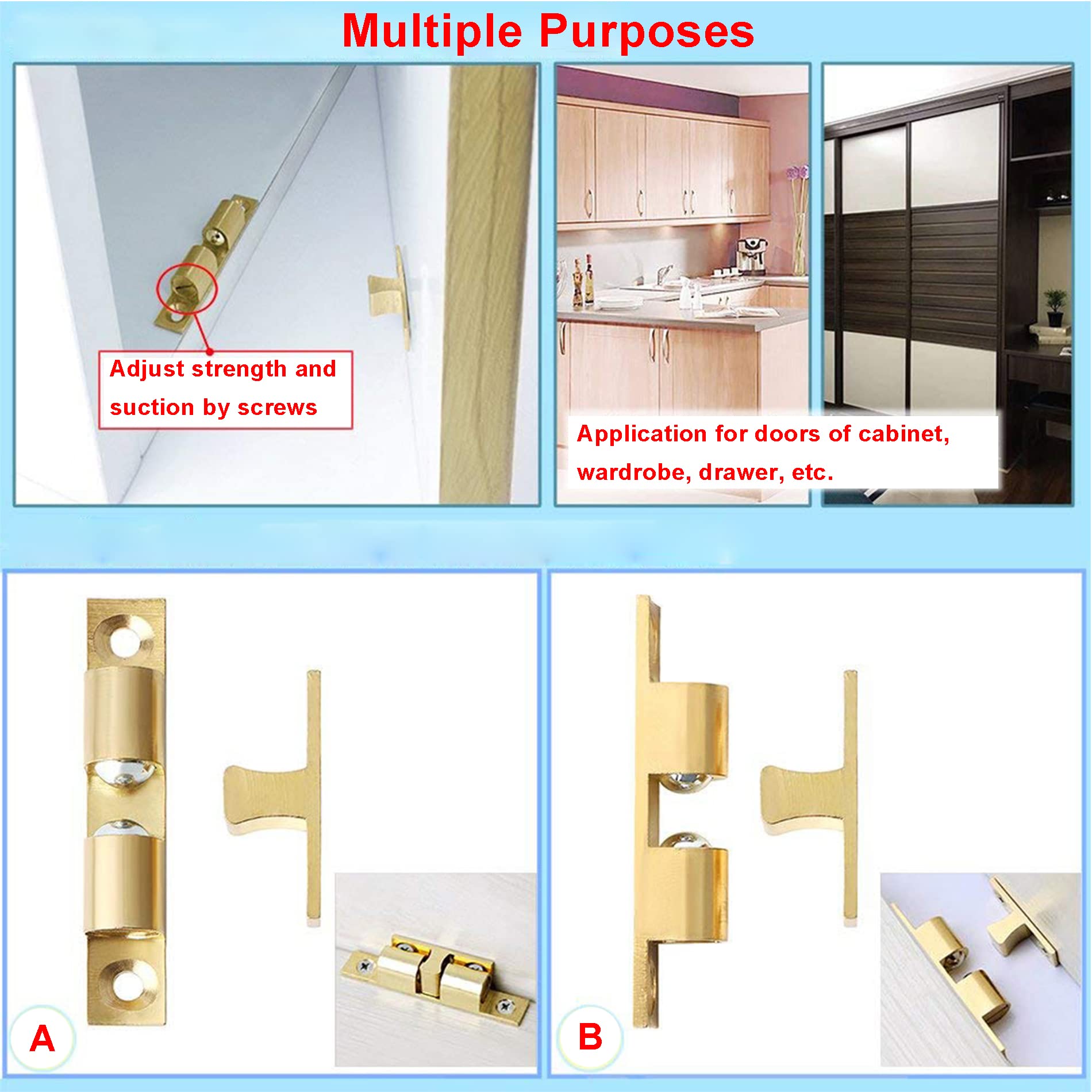 Multiple Purposes

Adjust strength and suction by screws

Application for doors of cabinet, wardrobe, drawer, etc.

A

B