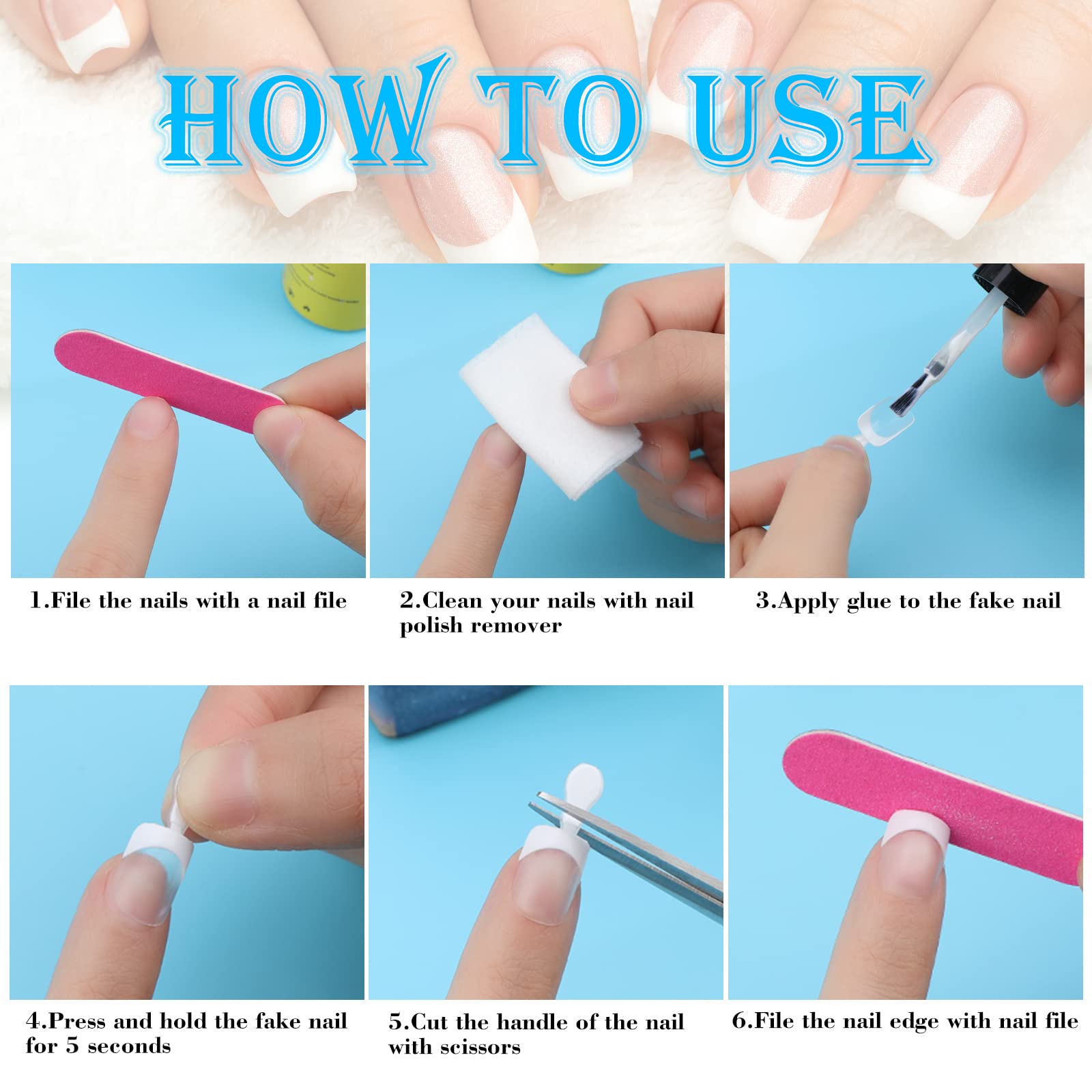 HOW TO USE

1.File the nails with a nail file

2.Clean your nails with nail polish remover

3.Apply glue to the fake nail

4.Press and hold the fake nail for 5 seconds

5.Cut the handle of the nail with scissors

6.File the nail edge with nail file