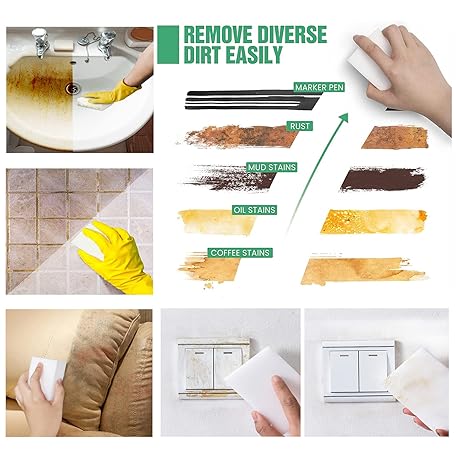 REMOVE DIVERSE DIRT EASILY

MARKER PEN

RUST

MUD STAINS

OIL STAINS

COFFEE STAINS