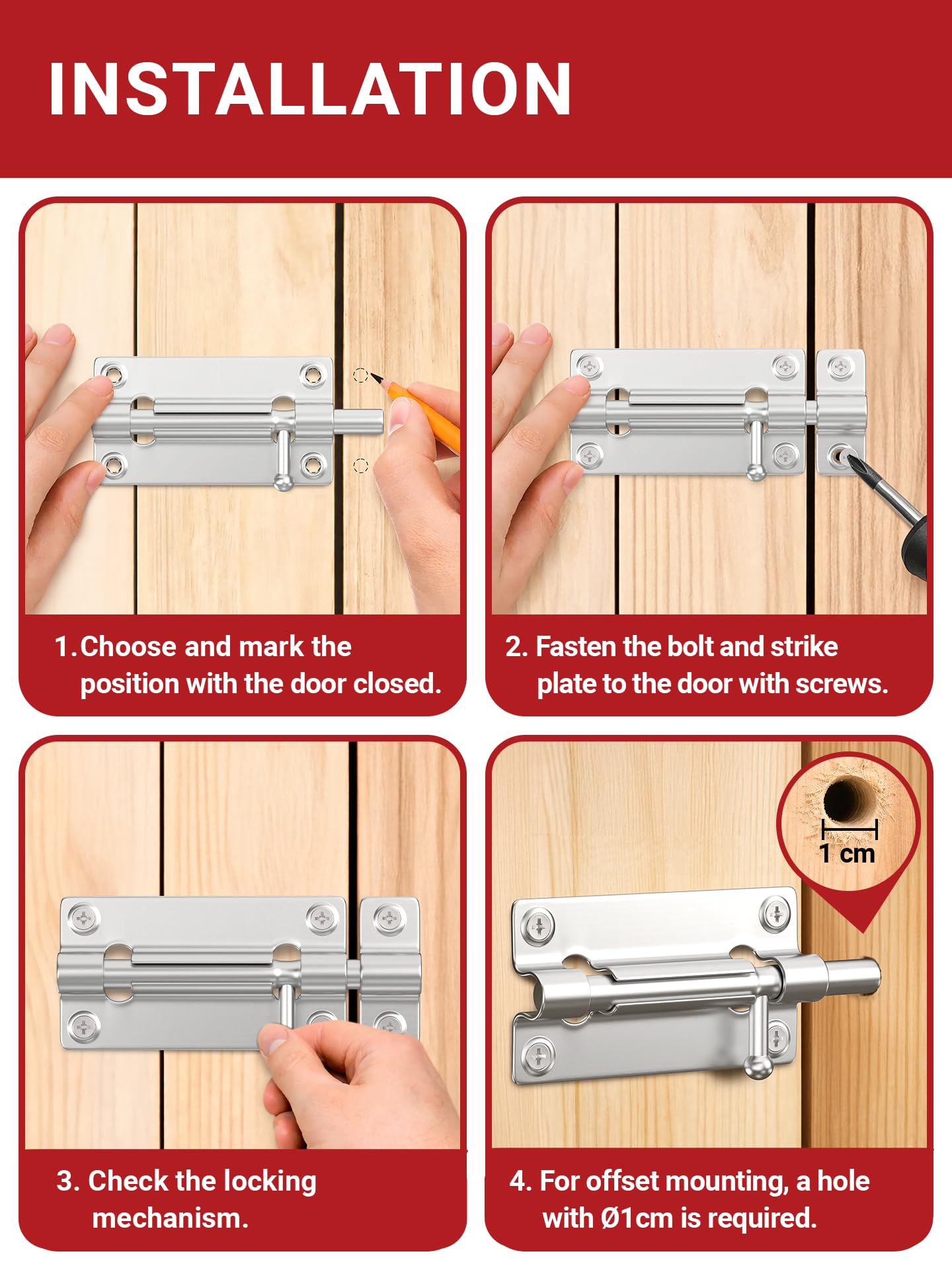 INSTALLATION

1. Choose and mark the position with the door closed.

2. Fasten the bolt and strike plate to the door with screws.

3. Check the locking mechanism.

1 cm

4. For offset mounting, a hole with Ø1cm is required.