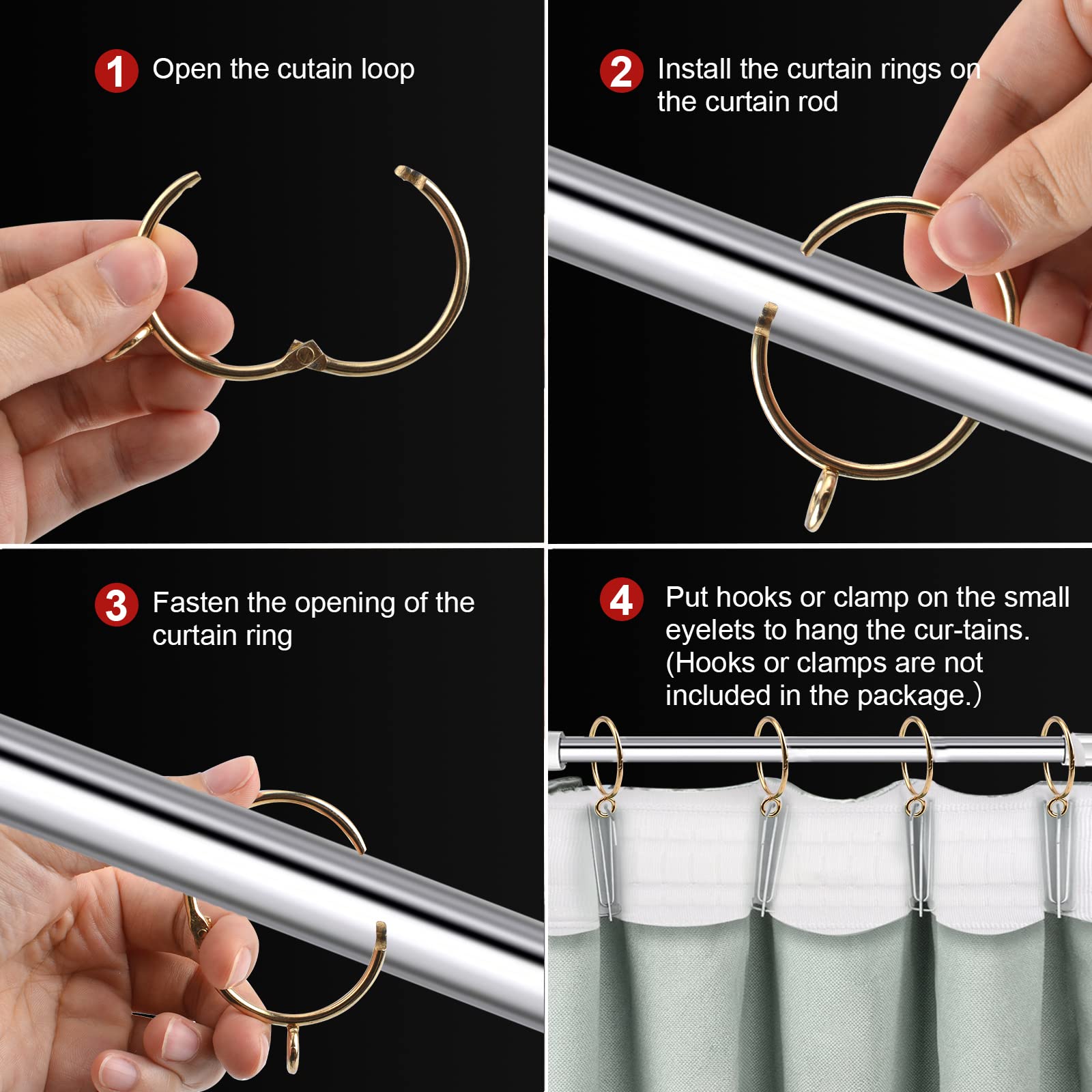 1 Open the cutain loop

2 Install the curtain rings on the curtain rod

3 Fasten the opening of the curtain ring

4 Put hooks or clamp on the small eyelets to hang the cur-tains. (Hooks or clamps are not included in the package.)