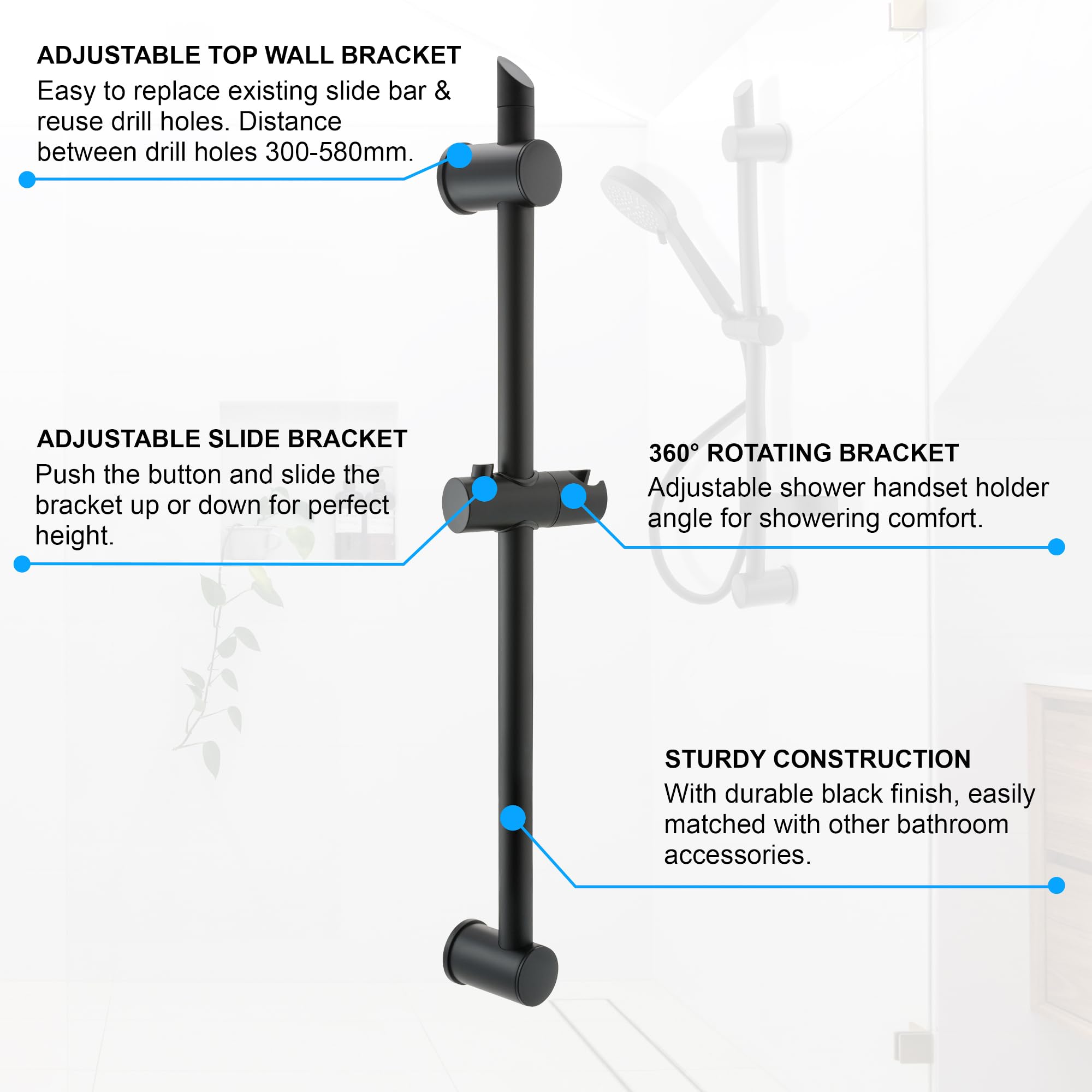 ADJUSTABLE TOP WALL BRACKET
Easy to replace existing slide bar & reuse drill holes. Distance between drill holes 300-580mm.

ADJUSTABLE SLIDE BRACKET
Push the button and slide the bracket up or down for perfect height.

360° ROTATING BRACKET
Adjustable shower handset holder angle for showering comfort.

STURDY CONSTRUCTION
With durable black finish, easily matched with other bathroom accessories.