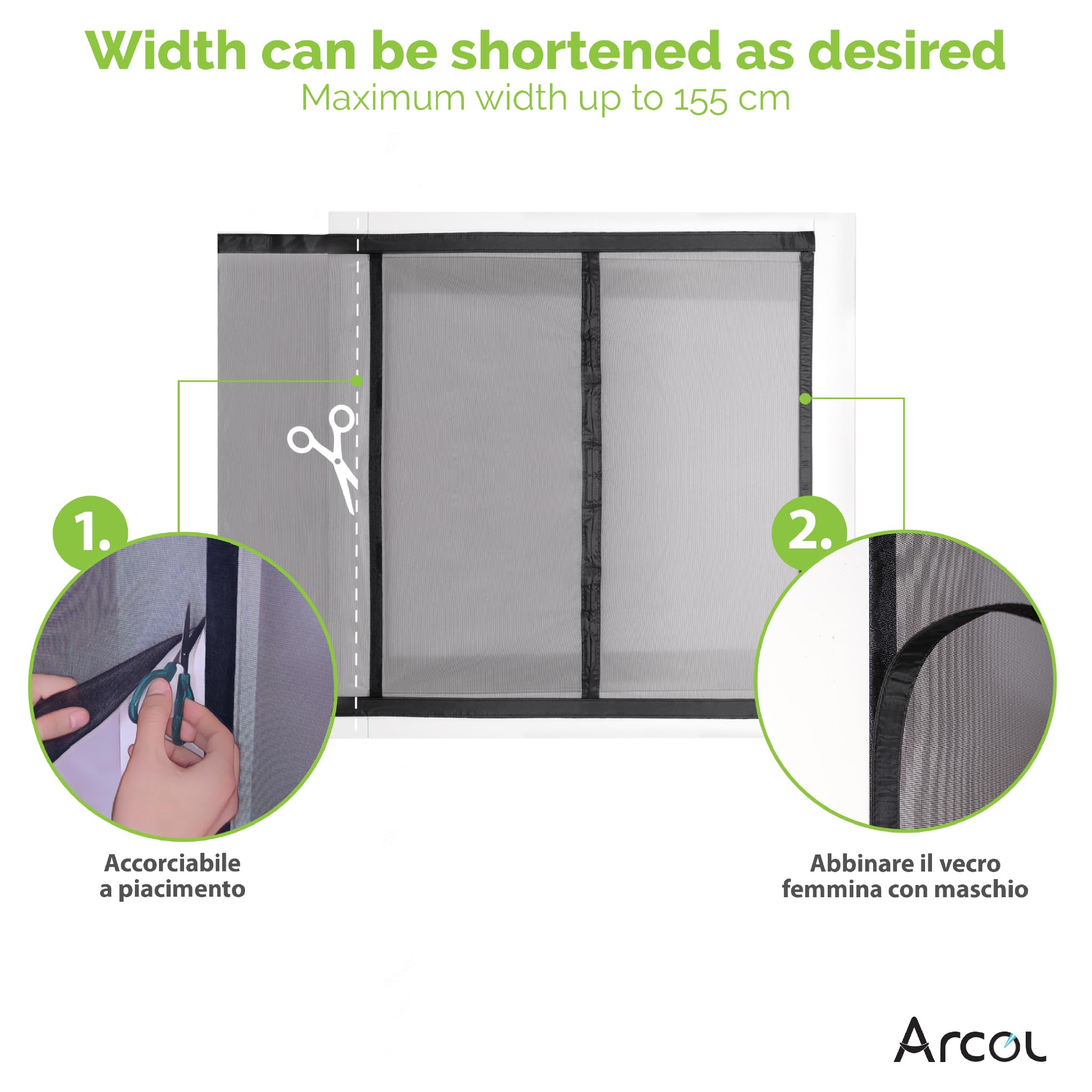 Width can be shortened as desired
Maximum width up to 155 cm

1.

Accorciabile a piacimento

2.

Abbinare il vecro femmina con maschio

ARCOL