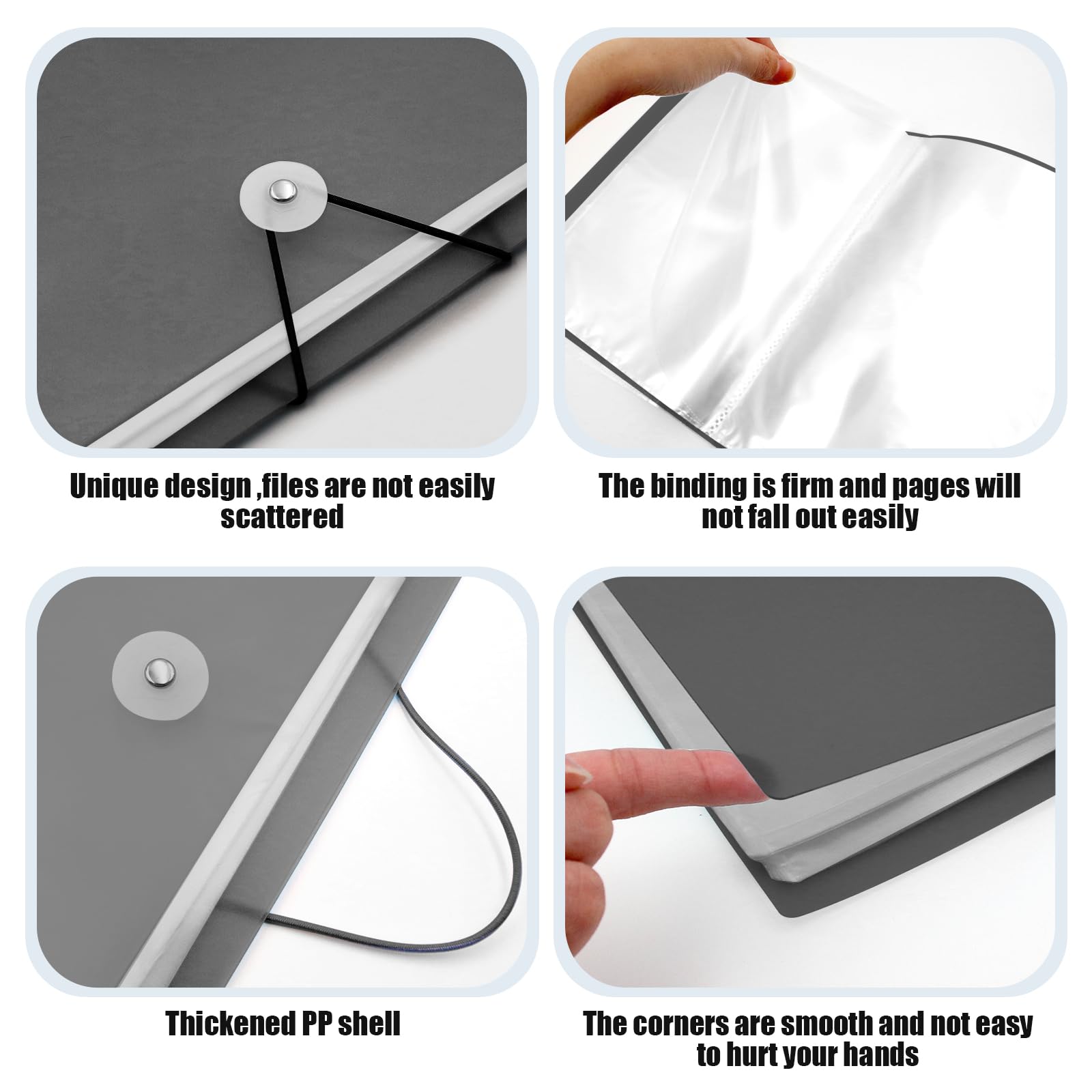 Unique design ,files are not easily scattered

The binding is firm and pages will not fall out easily

Thickened PP shell

The corners are smooth and not easy to hurt your hands