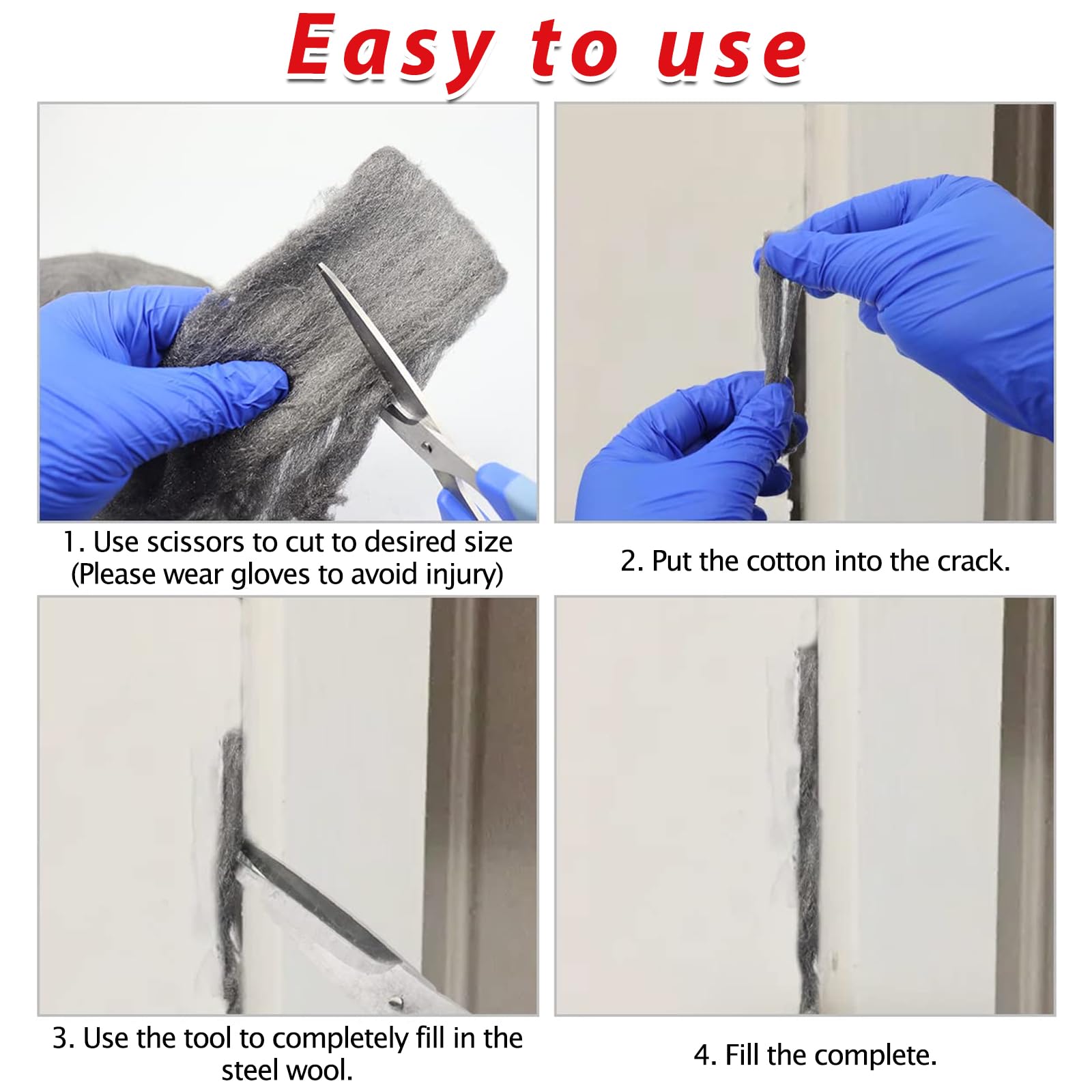 Easy to use

1. Use scissors to cut to desired size (Please wear gloves to avoid injury)

2. Put the cotton into the crack.

3. Use the tool to completely fill in the steel wool.

4. Fill the complete.