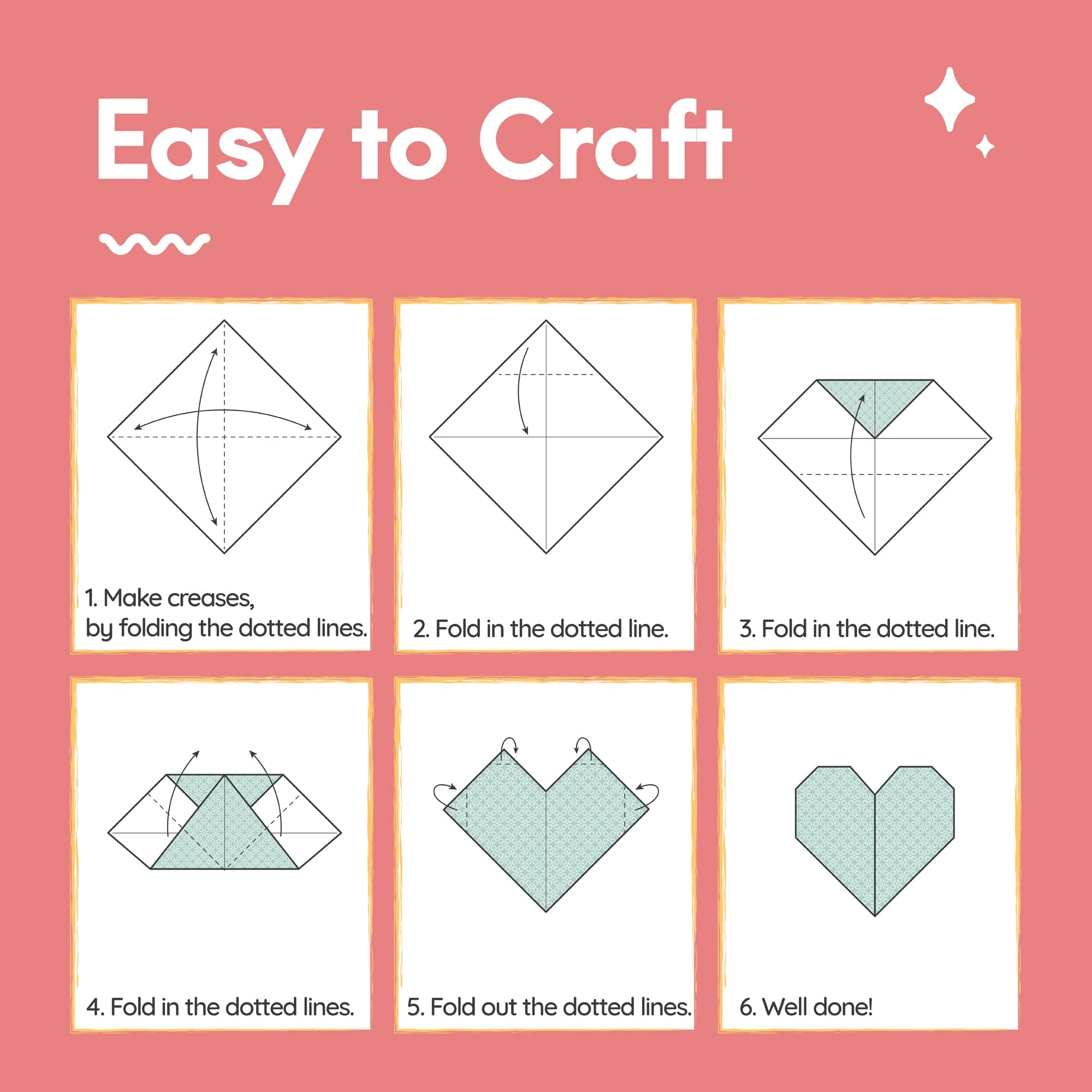 Easy to Craft

1. Make creases, by folding the dotted lines.

2. Fold in the dotted line.

3. Fold in the dotted line.

4. Fold in the dotted lines.

5. Fold out the dotted lines.

6. Well done!