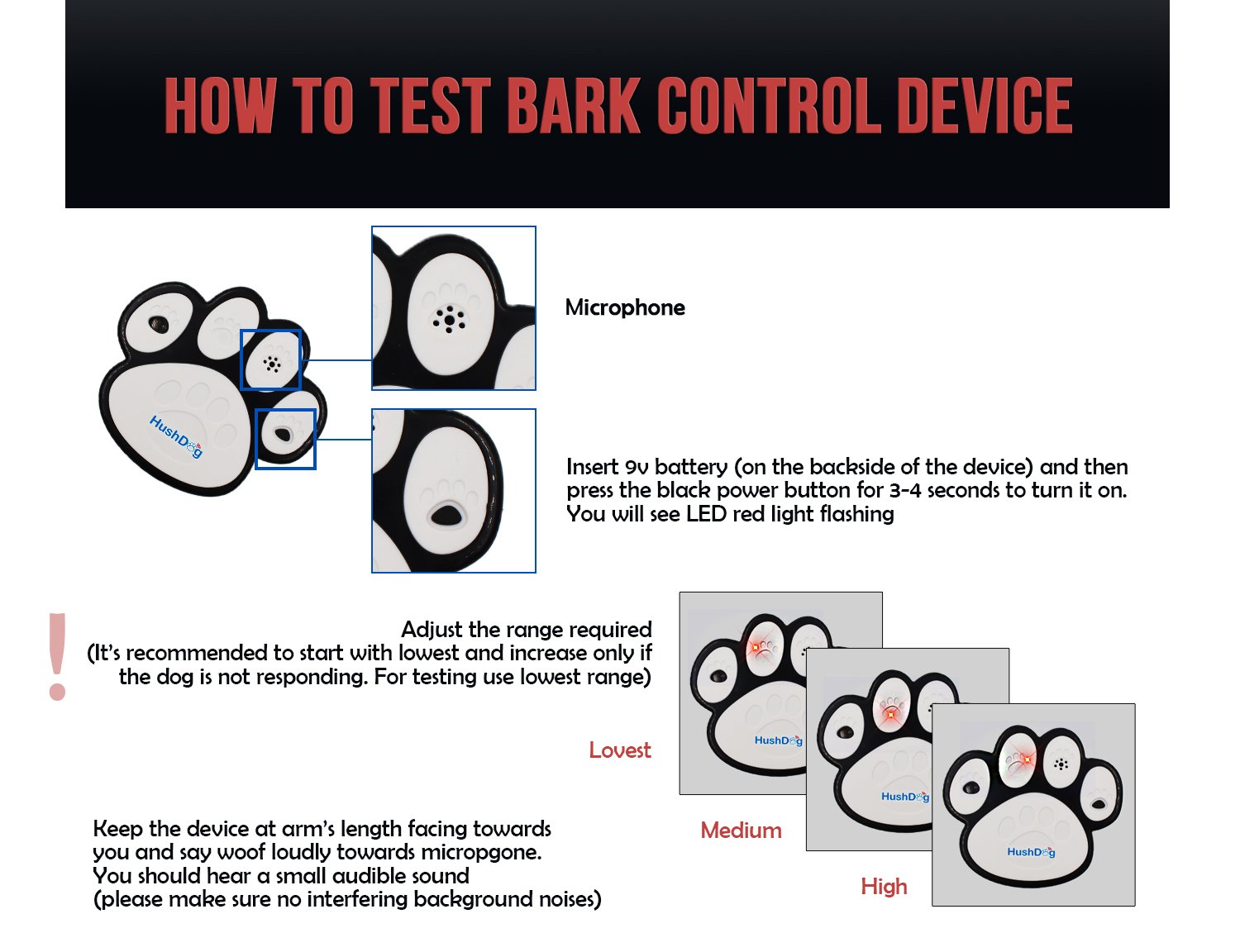 HOW TO TEST BARK CONTROL DEVICE

HushDog

Microphone

Insert 9v battery (on the backside of the device) and then press the black power button for 3-4 seconds to turn it on. You will see LED red light flashing

!

Adjust the range required (It's recommended to start with lowest and increase only if the dog is not responding. For testing use lowest range)

Lovest

HushDog

Medium

HushDog

High

HushDog

Keep the device at arm's length facing towards you and say woof loudly towards micropgone. You should hear a small audible sound (please make sure no interfering background noises)