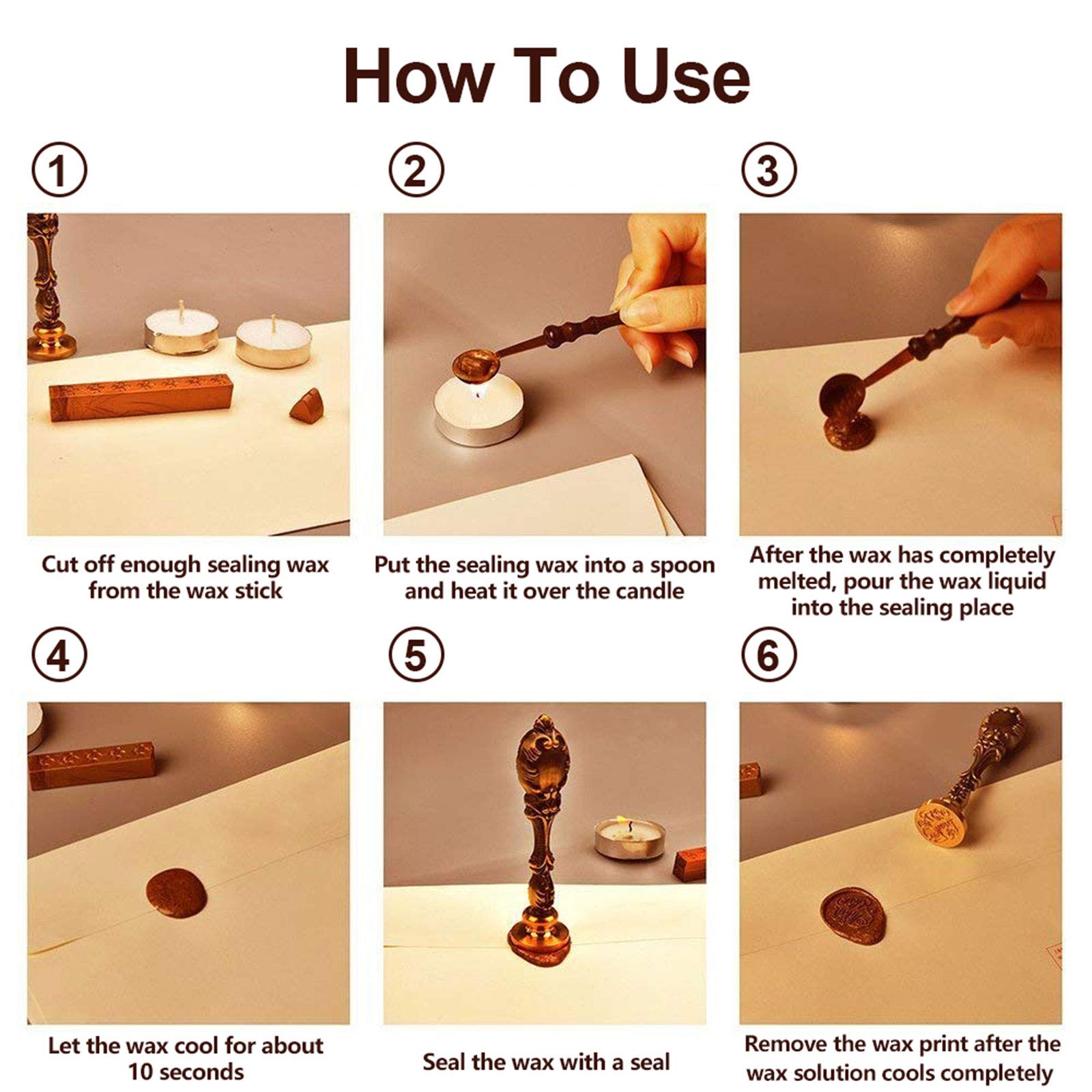 How To Use

①

Cut off enough sealing wax from the wax stick

②

Put the sealing wax into a spoon and heat it over the candle

③

After the wax has completely melted, pour the wax liquid into the sealing place

④

Let the wax cool for about 10 seconds

⑤

Seal the wax with a seal

⑥

Remove the wax print after the wax solution cools completely