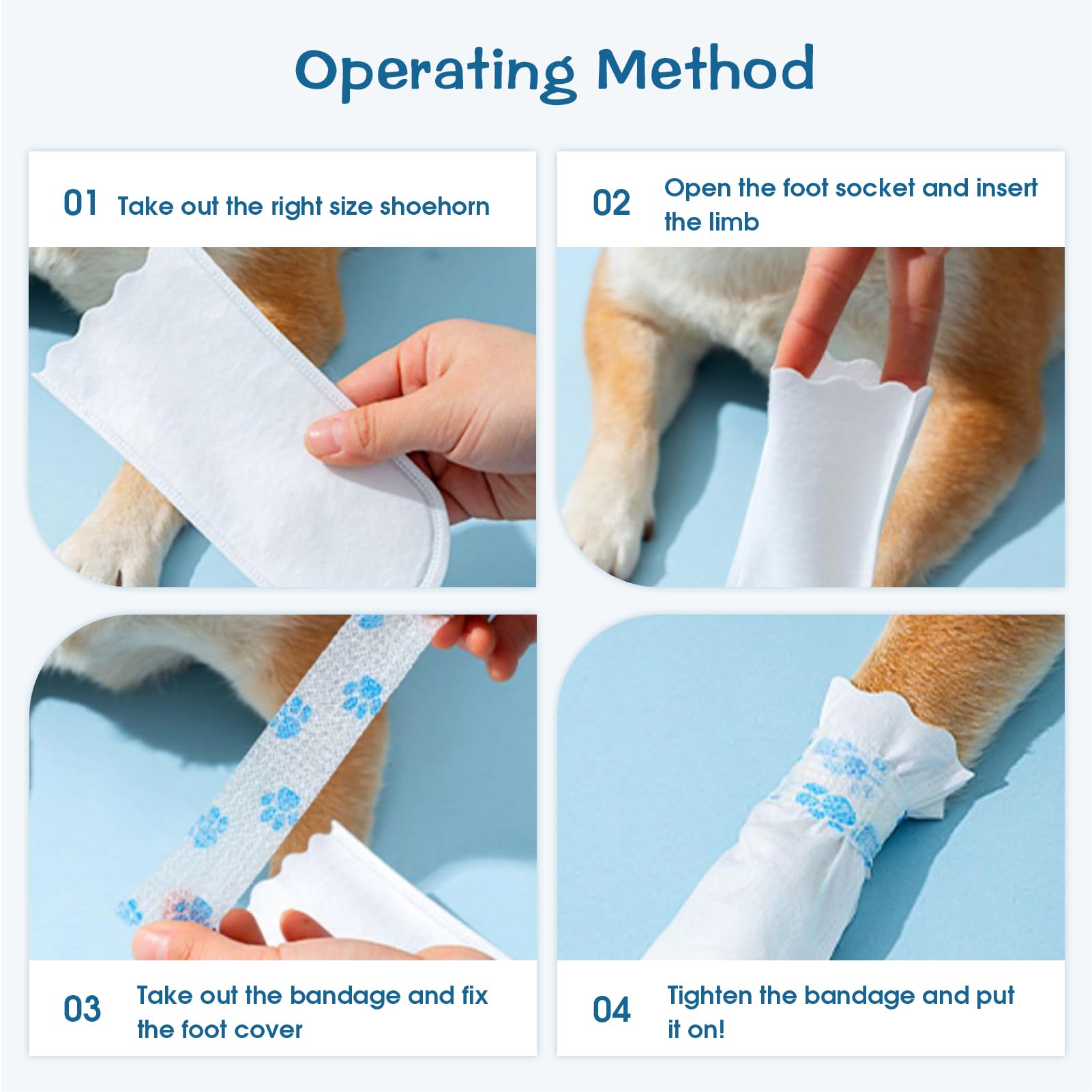 Operating Method

01 Take out the right size shoehorn

02 Open the foot socket and insert the limb

03 Take out the bandage and fix the foot cover

04 Tighten the bandage and put it on!