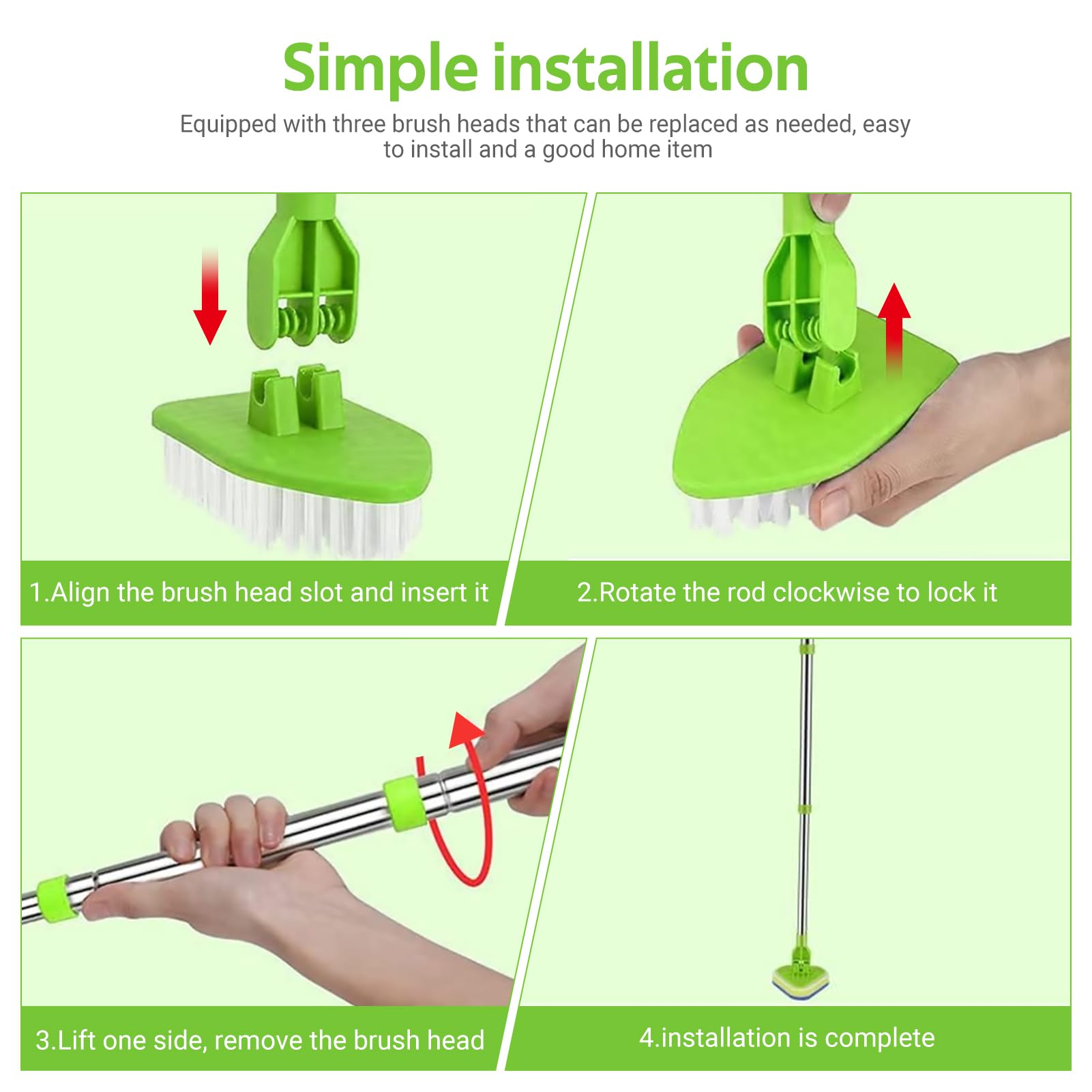 Simple installation

Equipped with three brush heads that can be replaced as needed, easy to install and a good home item

1.Align the brush head slot and insert it

2.Rotate the rod clockwise to lock it

3.Lift one side, remove the brush head

4.installation is complete