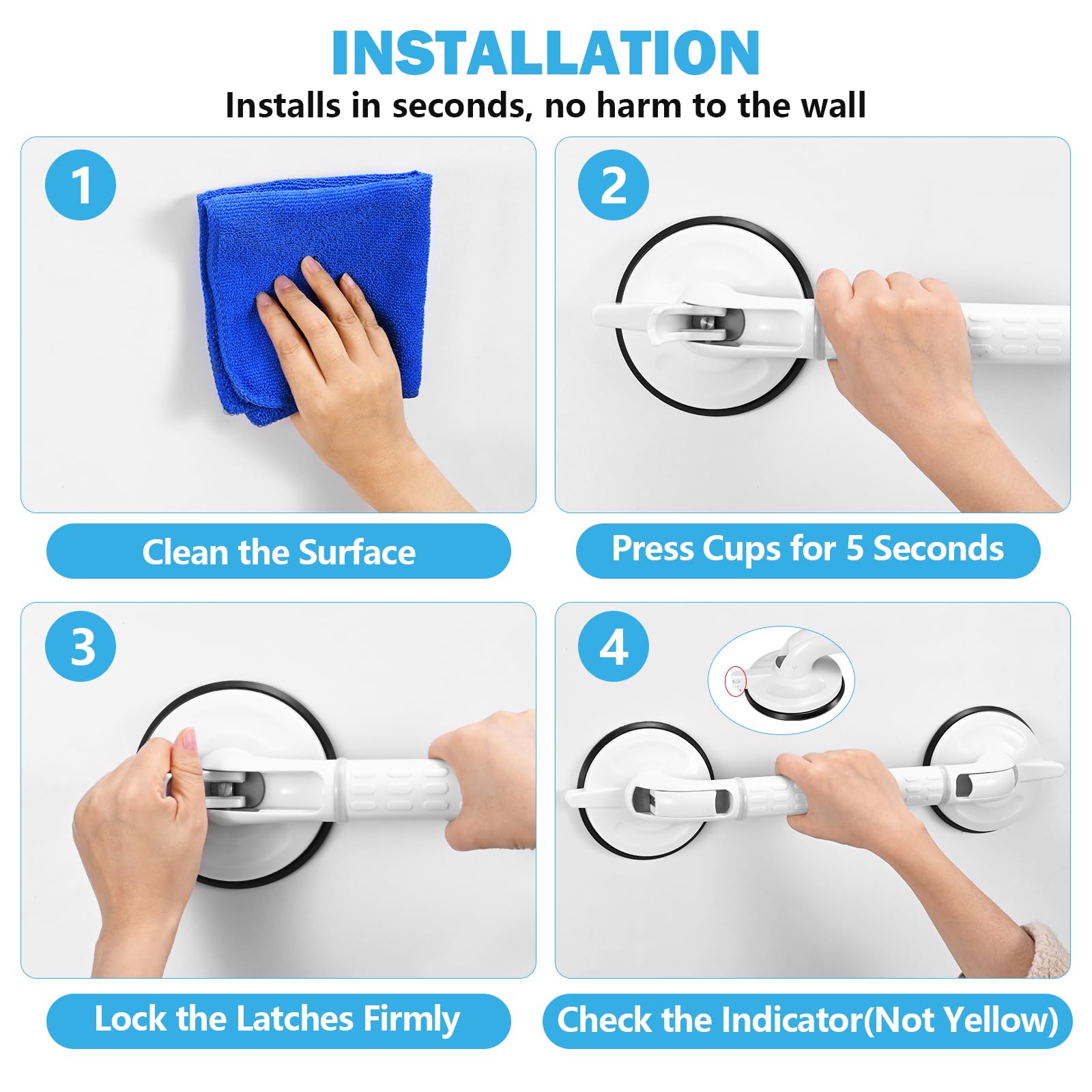 INSTALLATION
Installs in seconds, no harm to the wall

1
Clean the Surface

2
Press Cups for 5 Seconds

3
Lock the Latches Firmly

4
Check the Indicator(Not Yellow)