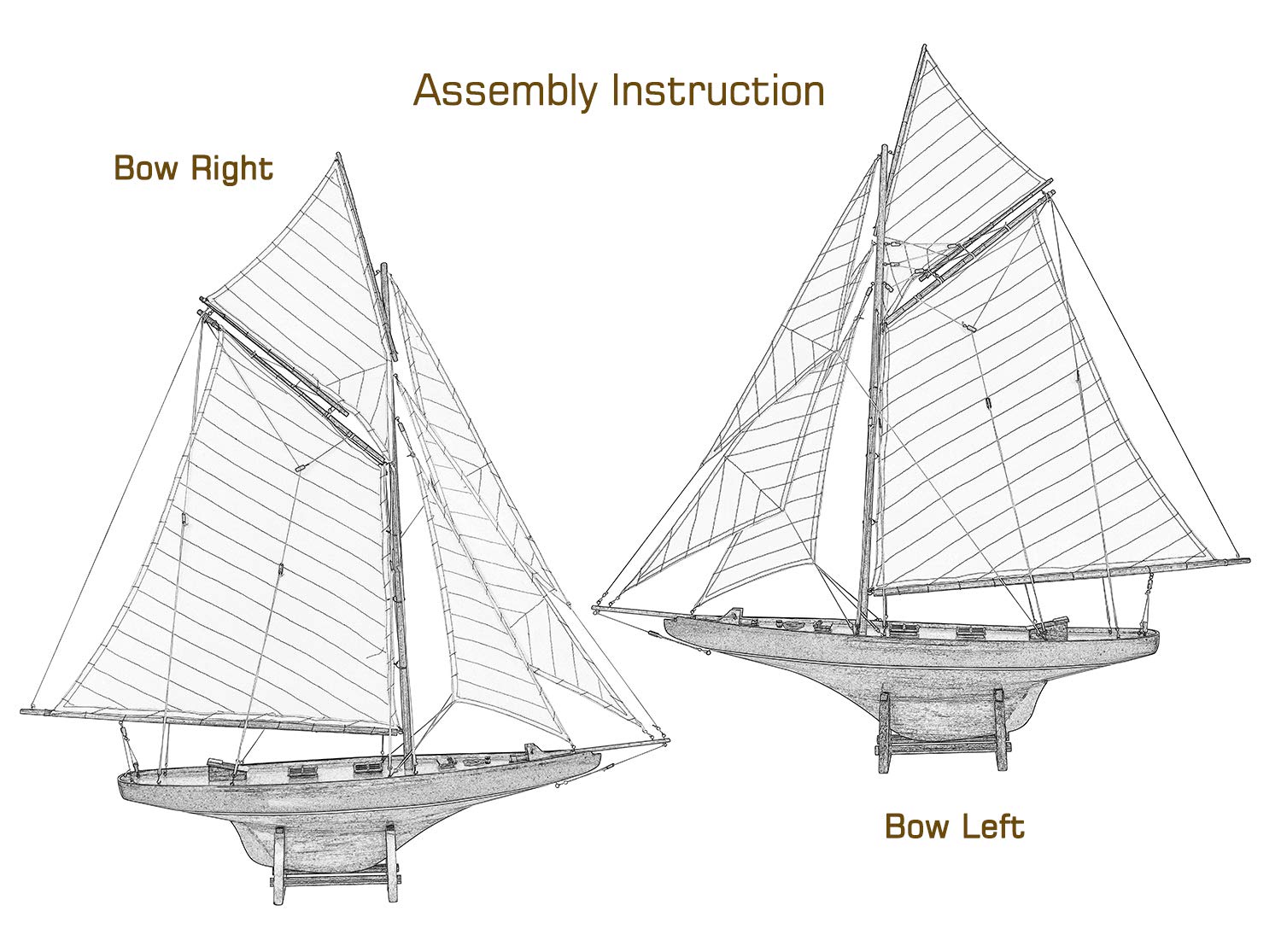 Assembly Instruction

Bow Right

Bow Left