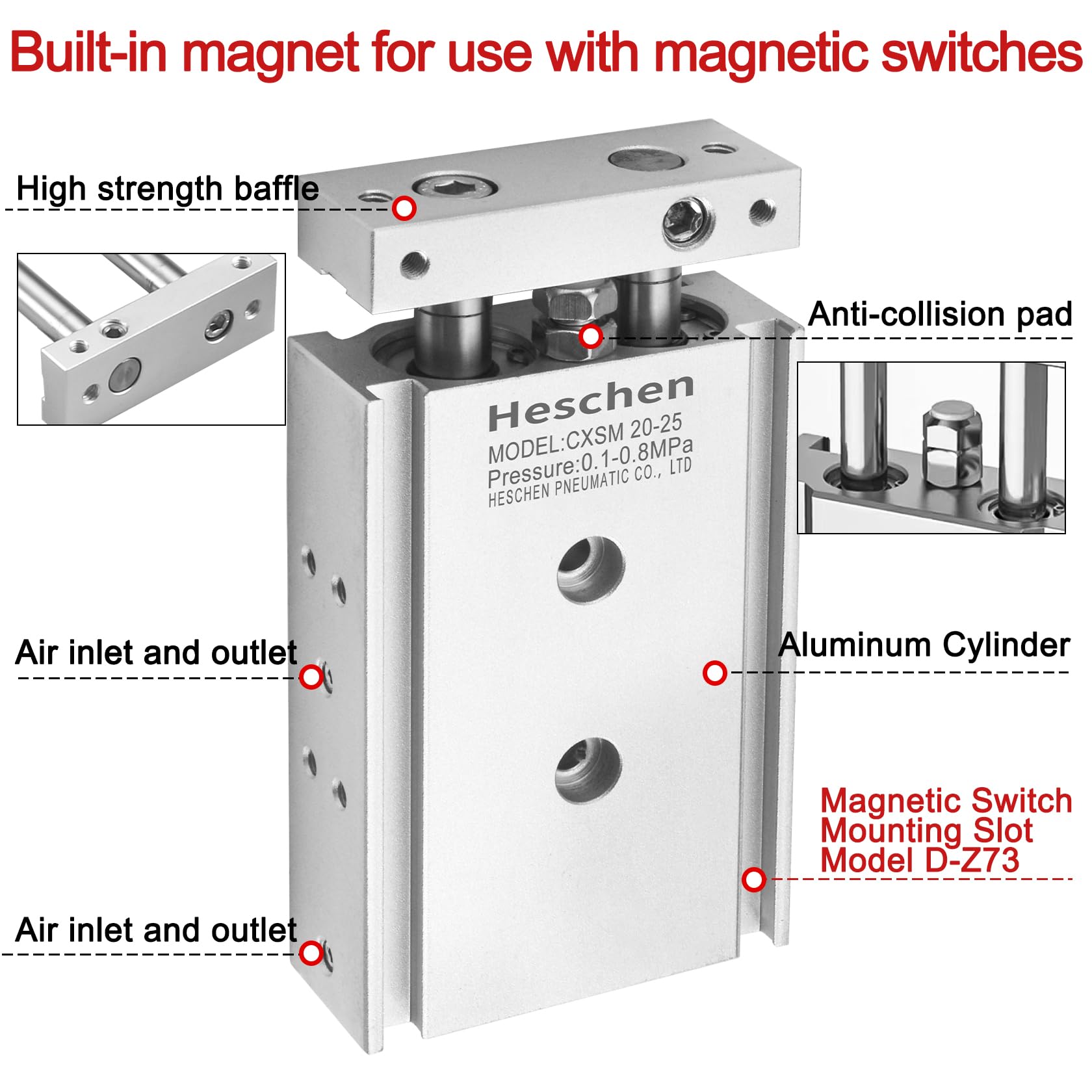 Built-in magnet for use with magnetic switches

High strength baffle

Anti-collision pad

Heschen
MODEL:CXSM 20-25
Pressure:0.1-0.8MPa
HESCHEN PNEUMATIC CO., LTD

Air inlet and outlet

Aluminum Cylinder

Magnetic Switch Mounting Slot Model D-Z73

Air inlet and outlet